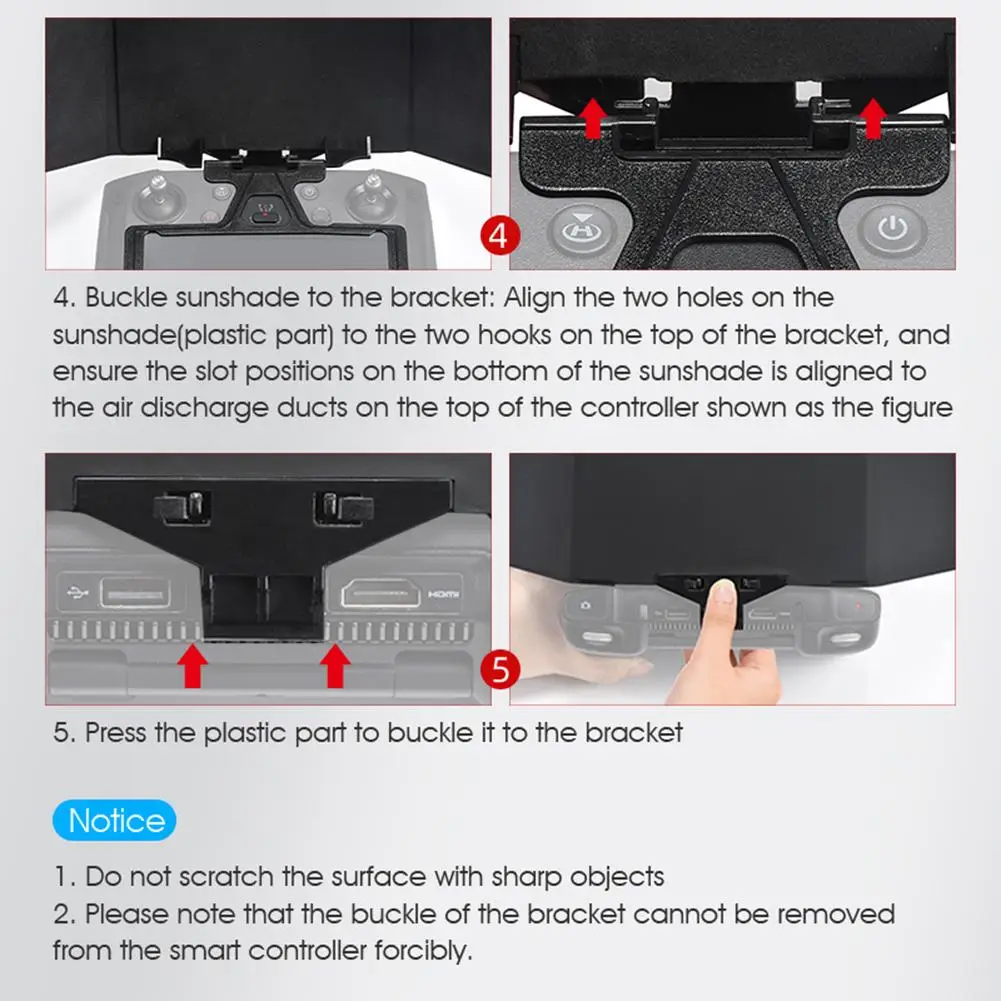 4

4. Buckle sunshade to the bracket: Align the two holes on the sunshade(plastic part) to the two hooks on the top of the bracket, and ensure the slot positions on the bottom of the sunshade is aligned to the air discharge ducts on the top of the controller shown as the figure

HDMI

5

5. Press the plastic part to buckle it to the bracket

Notice

1. Do not scratch the surface with sharp objects
2. Please note that the buckle of the bracket cannot be removed from the smart controller forcibly.