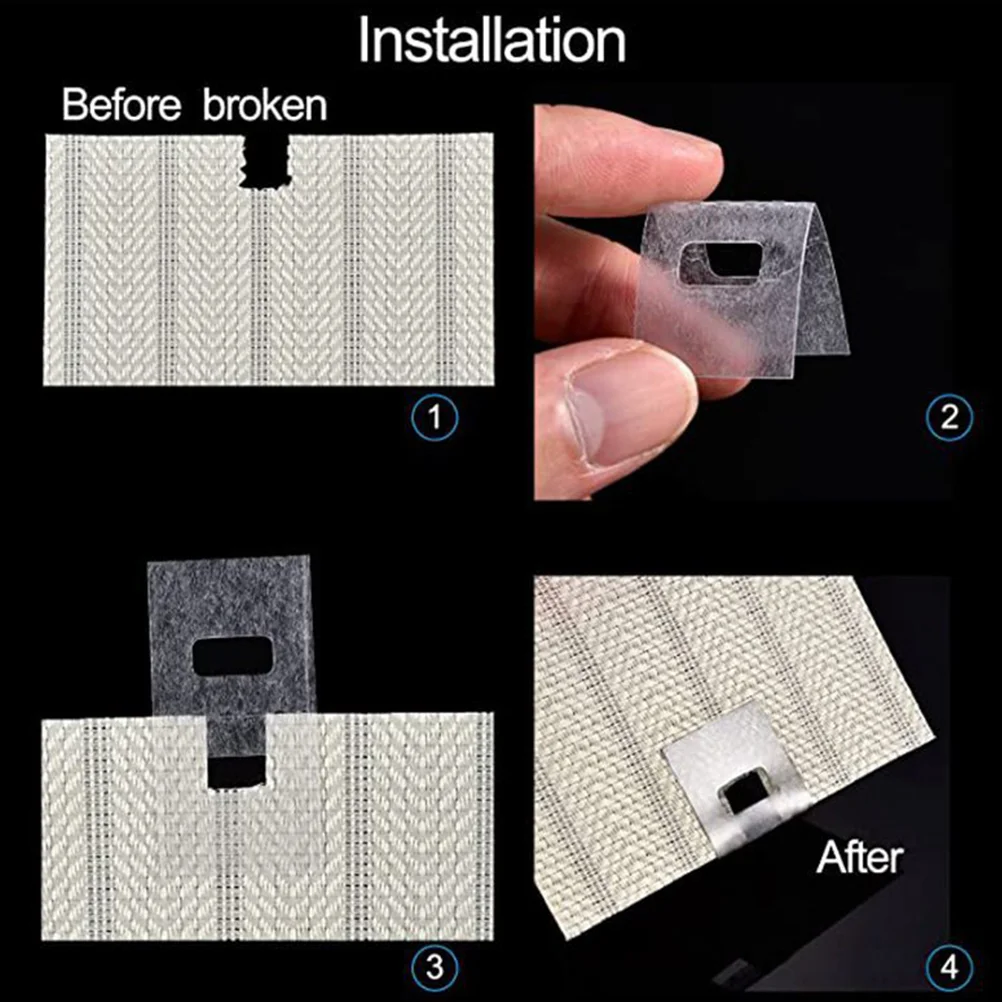 Installation

Before broken

1

2

3

After

4