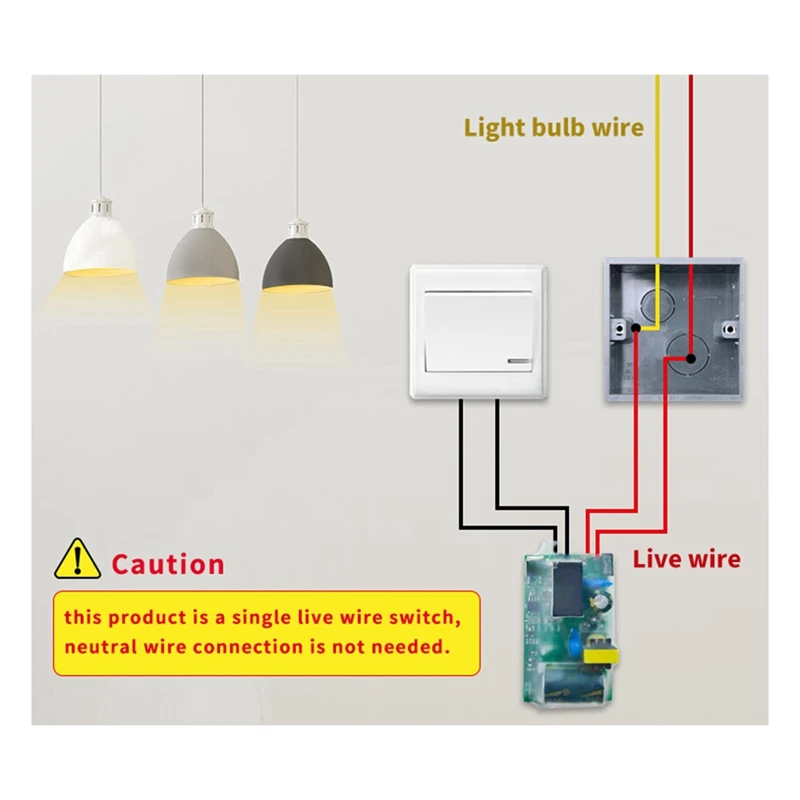 Light bulb wire

Live wire

Caution

this product is a single live wire switch, neutral wire connection is not needed.