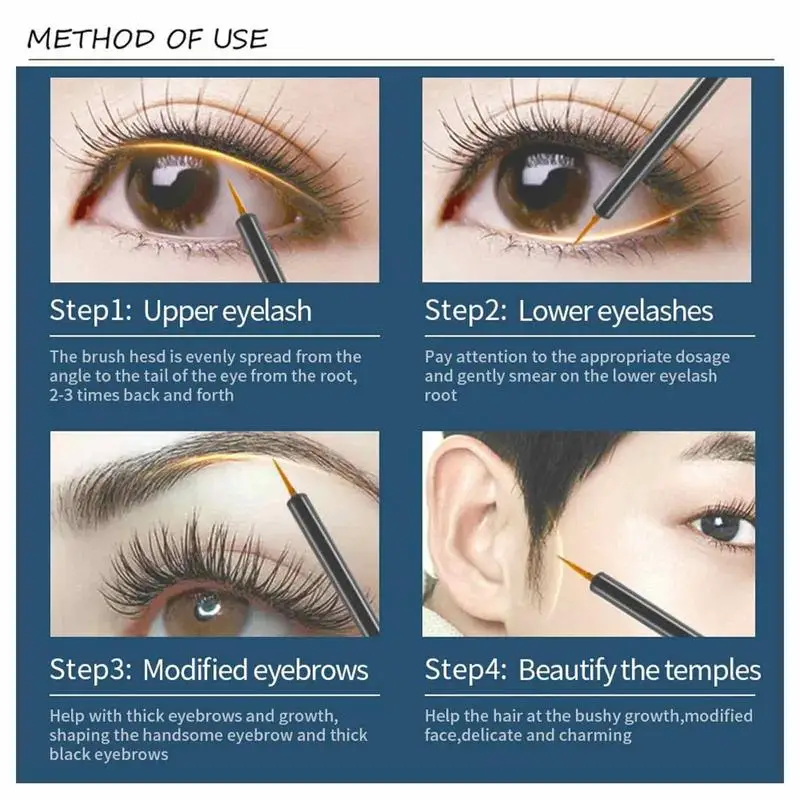 METHOD OF USE

Step1: Upper eyelash

The brush hesd is evenly spread from the angle to the tail of the eye from the root, 2-3 times back and forth

Step2: Lower eyelashes

Pay attention to the appropriate dosage and gently smear on the lower eyelash root

Step3: Modified eyebrows

Help with thick eyebrows and growth, shaping the handsome eyebrow and thick black eyebrows

Step4: Beautify the temples

Help the hair at the bushy growth,modified face,delicate and charming