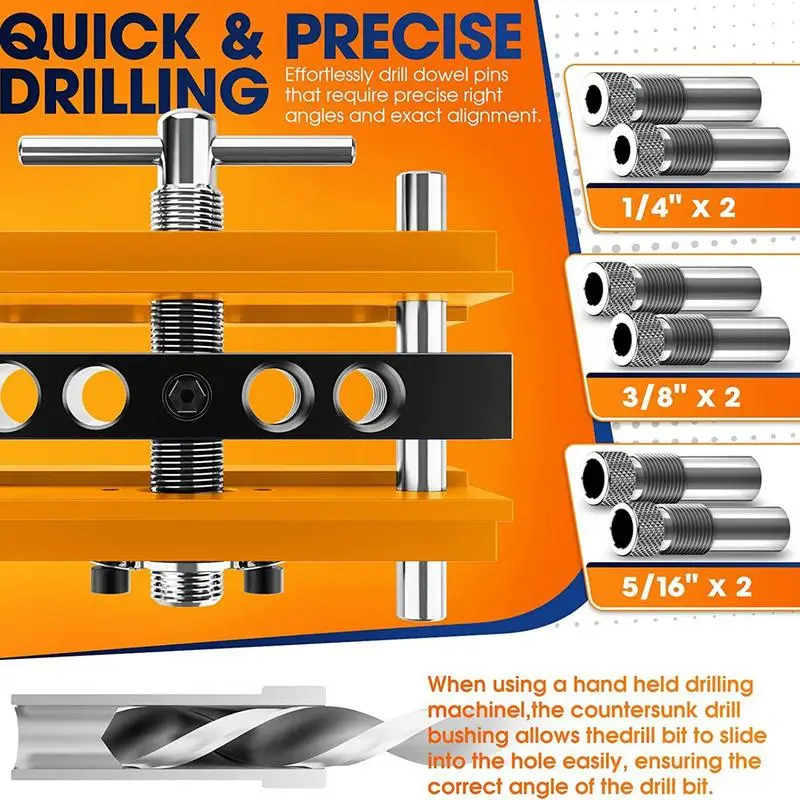 QUICK & PRECISE DRILLING

Effortlessly drill dowel pins that require precise right angles and exact alignment.

1/4" x 2

3/8" x 2

5/16" x 2

When using a hand held drilling machinel,the countersunk drill bushing allows thedrill bit to slide into the hole easily, ensuring the correct angle of the drill bit.