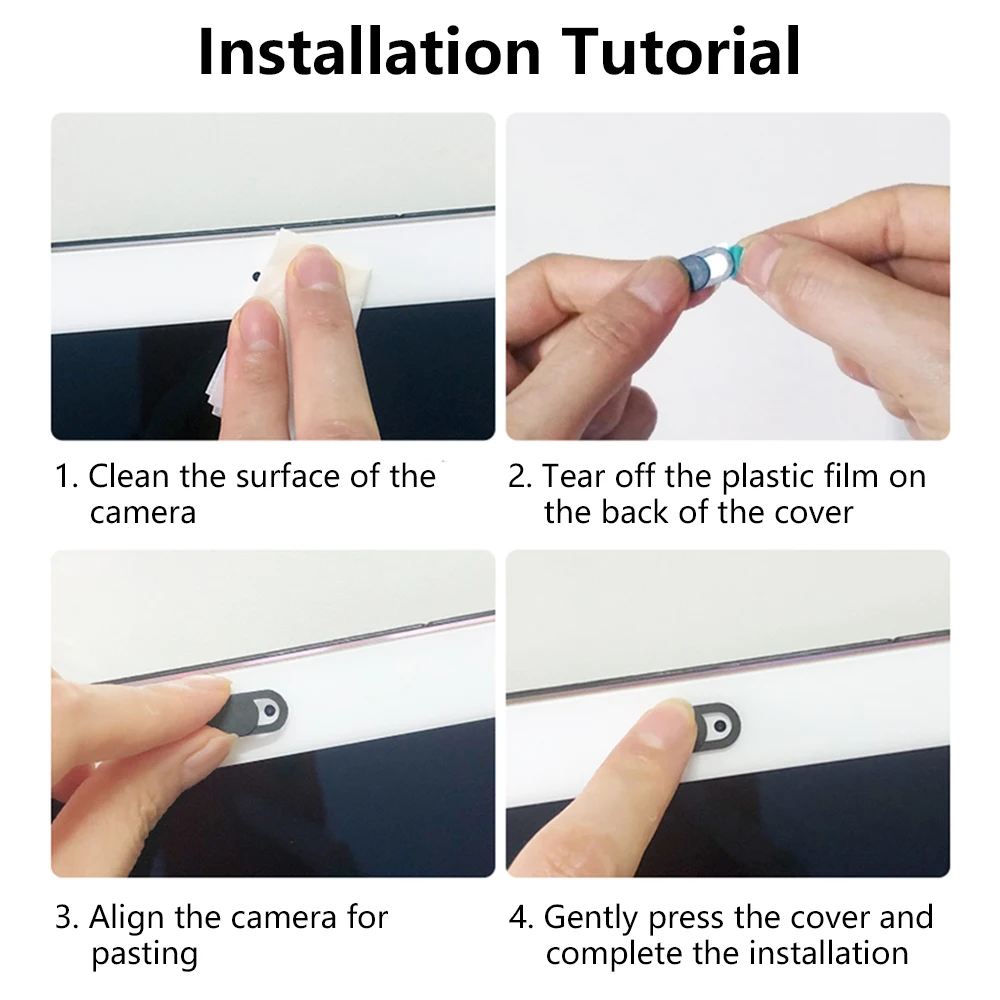 Installation Tutorial

1. Clean the surface of the camera

2. Tear off the plastic film on the back of the cover

3. Align the camera for pasting

4. Gently press the cover and complete the installation