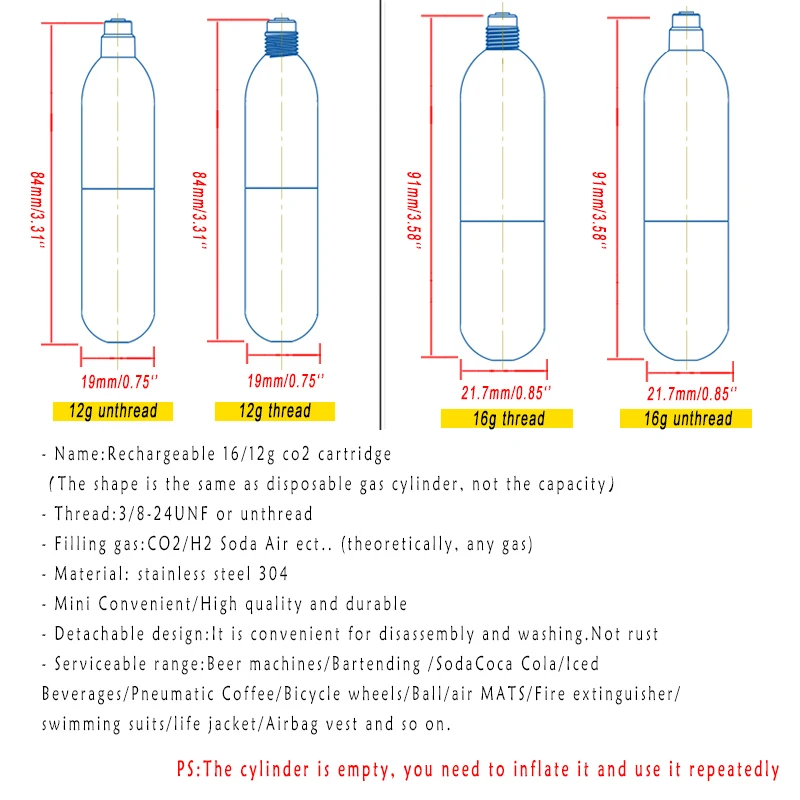 84mm/3.31''
19mm/0.75''
12g unthread

84mm/3.31''
19mm/0.75''
12g thread

91mm/3.58''
21.7mm/0.85''
16g thread

91mm/3.58''
21.7mm/0.85''
16g unthread

- Name:Rechargeable 16/12g co2 cartridge
(The shape is the same as disposable gas cylinder, not the capacity)
- Thread:3/8-24UNF or unthread
- Filling gas:CO2/H2 Soda Air ect.. (theoretically, any gas)
- Material: stainless steel 304
- Mini Convenient/High quality and durable
- Detachable design:It is convenient for disassembly and washing.Not rust
- Serviceable range:Beer machines/Bartending /SodaCoca Cola/Iced Beverages/Pneumatic Coffee/Bicycle wheels/Ball/air MATS/Fire extinguisher/ swimming suits/life jacket/Airbag vest and so on.

PS:The cylinder is empty, you need to inflate it and use it repeatedly