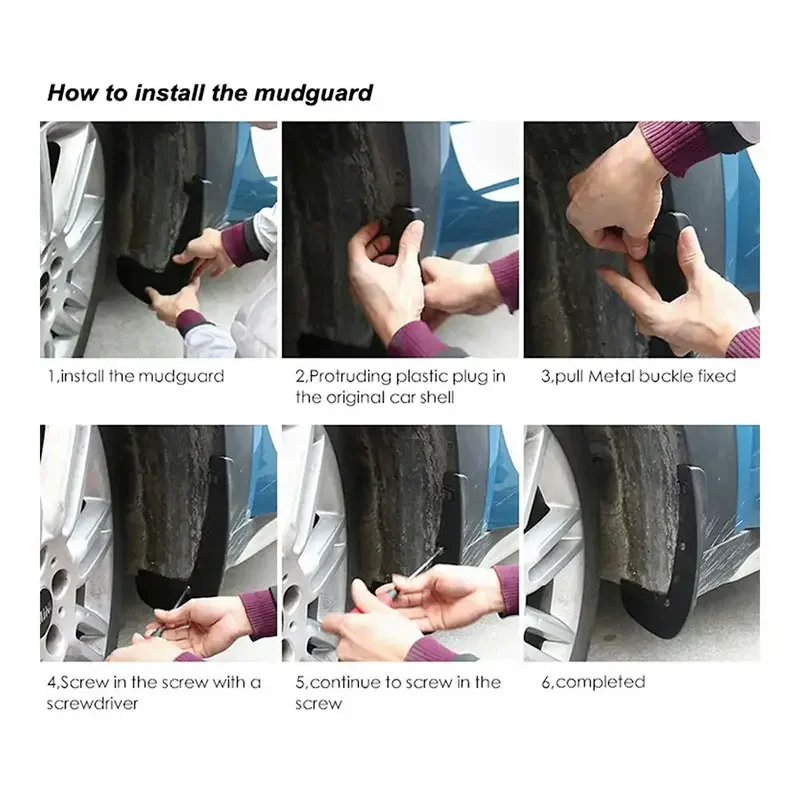 How to install the mudguard

1,install the mudguard

2,Protruding plastic plug in the original car shell

3,pull Metal buckle fixed

4,Screw in the screw with a screwdriver

5,continue to screw in the screw

6,completed