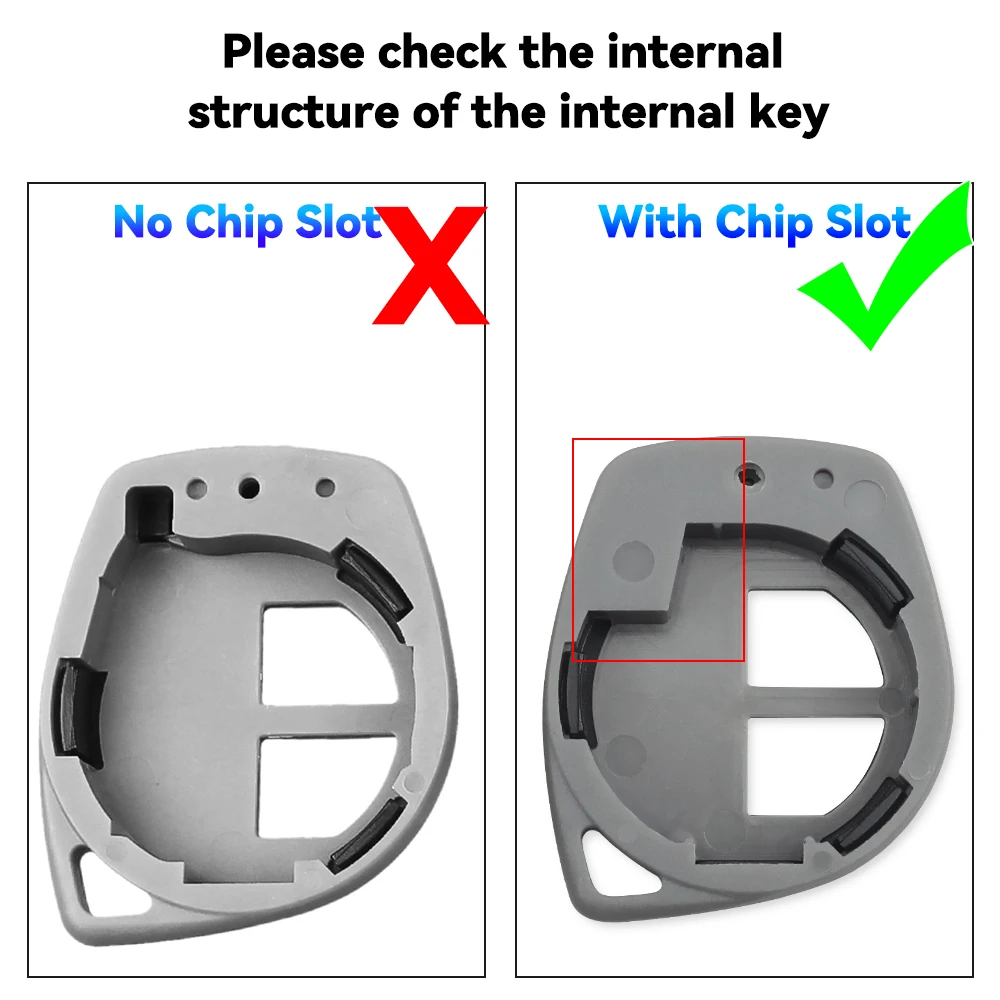 Please check the internal structure of the internal key

No Chip Slot

With Chip Slot