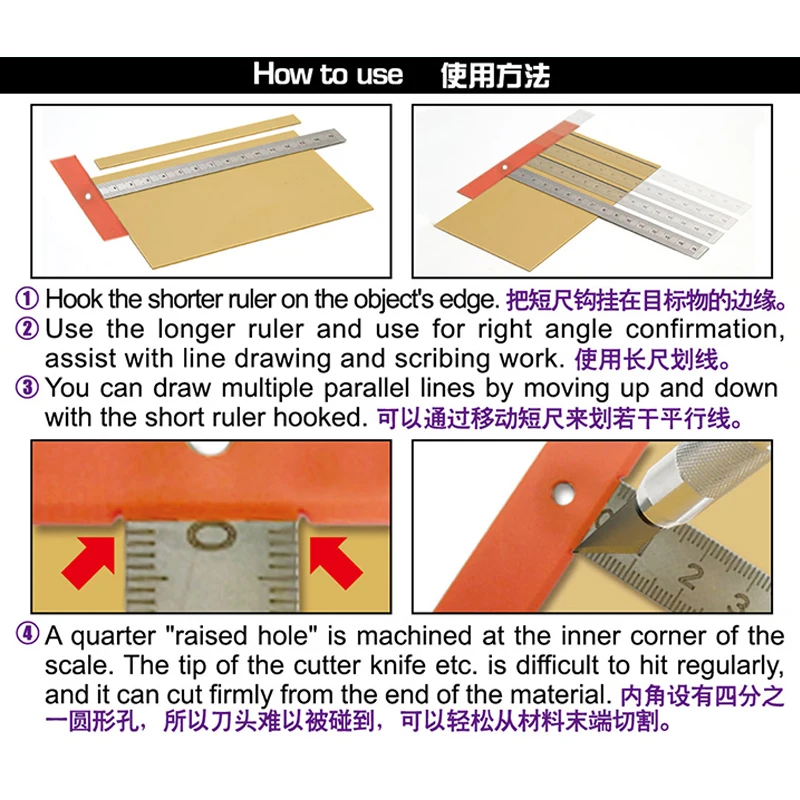 How to use 使用方法

① Hook the shorter ruler on the object's edge. 把短尺钩挂在目标物的边缘。
② Use the longer ruler and use for right angle confirmation, assist with line drawing and scribing work. 使用长尺划线。
③ You can draw multiple parallel lines by moving up and down with the short ruler hooked. 可以通过移动短尺来划若干平行线。

0

2
3

④ A quarter "raised hole" is machined at the inner corner of the scale. The tip of the cutter knife etc. is difficult to hit regularly, and it can cut firmly from the end of the material. 内角设有四分之一圆形孔，所以刀头难以被碰到，可以轻松从材料末端切割。