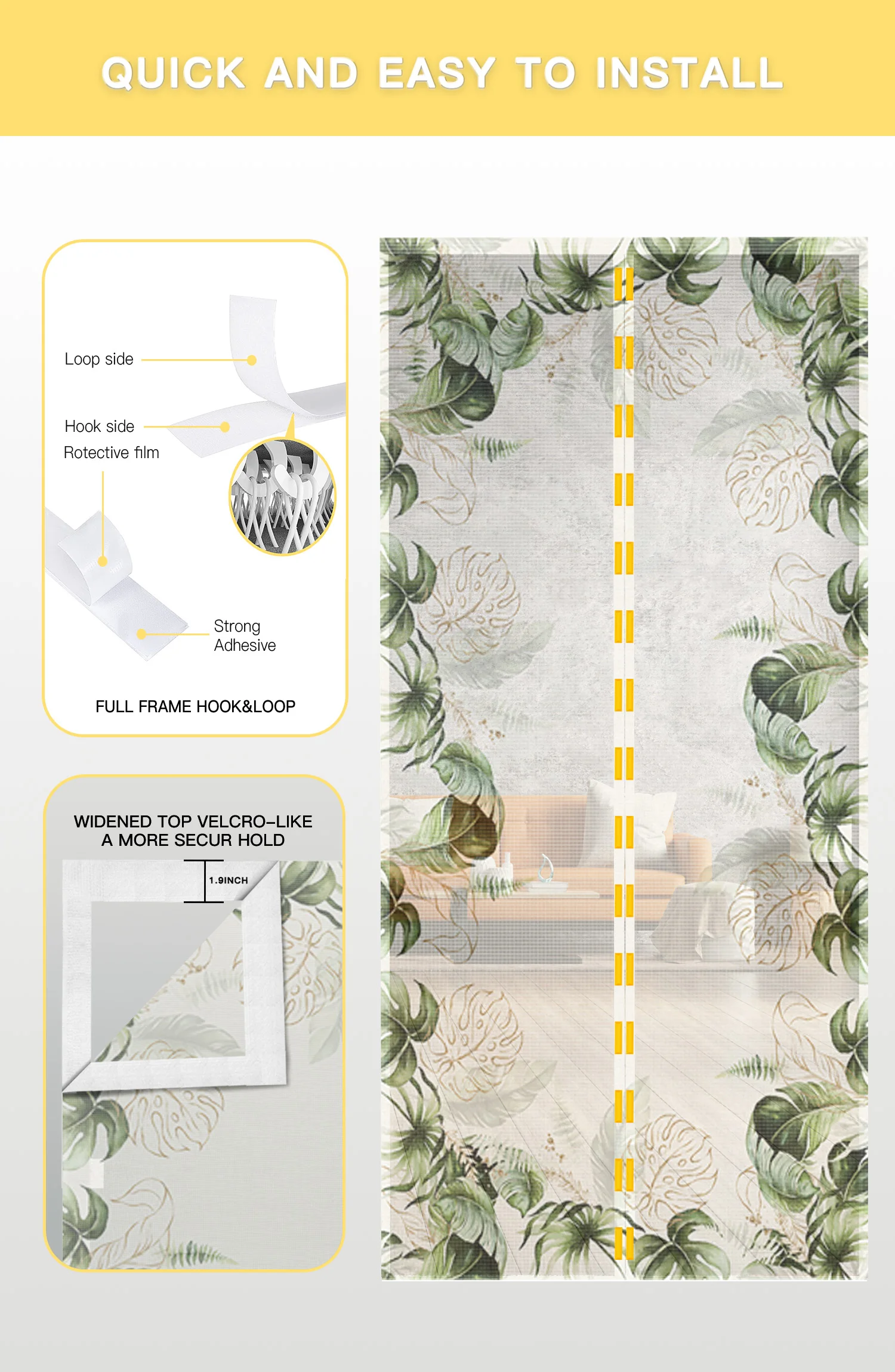 QUICK AND EASY TO INSTALL

Loop side

Hook side

Rotective film

Strong Adhesive

FULL FRAME HOOK&LOOP

WIDENED TOP VELCRO-LIKE
A MORE SECUR HOLD

1.9INCH