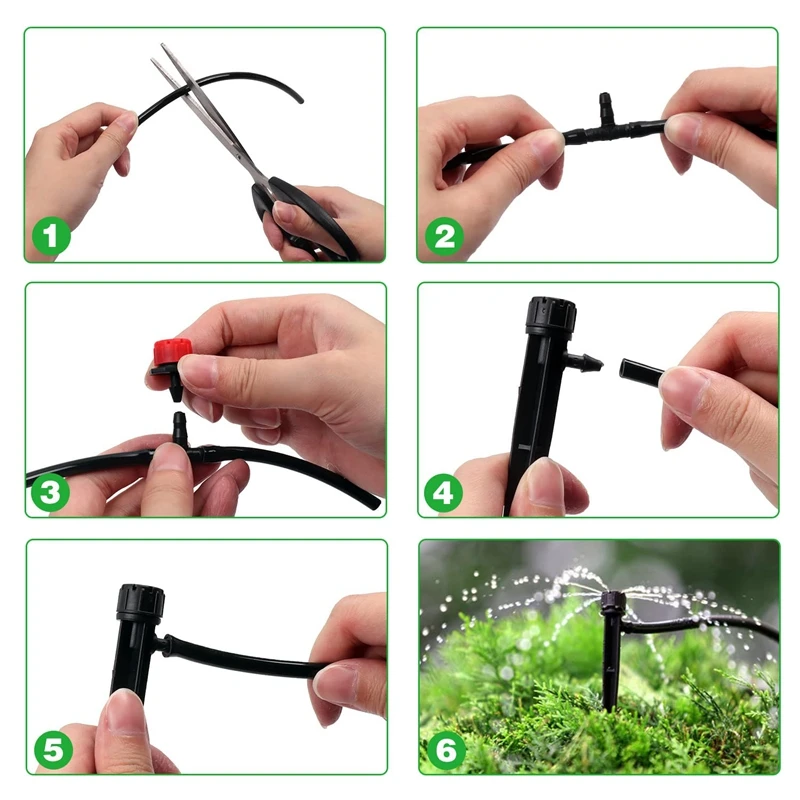 1
2
3
4
5
6