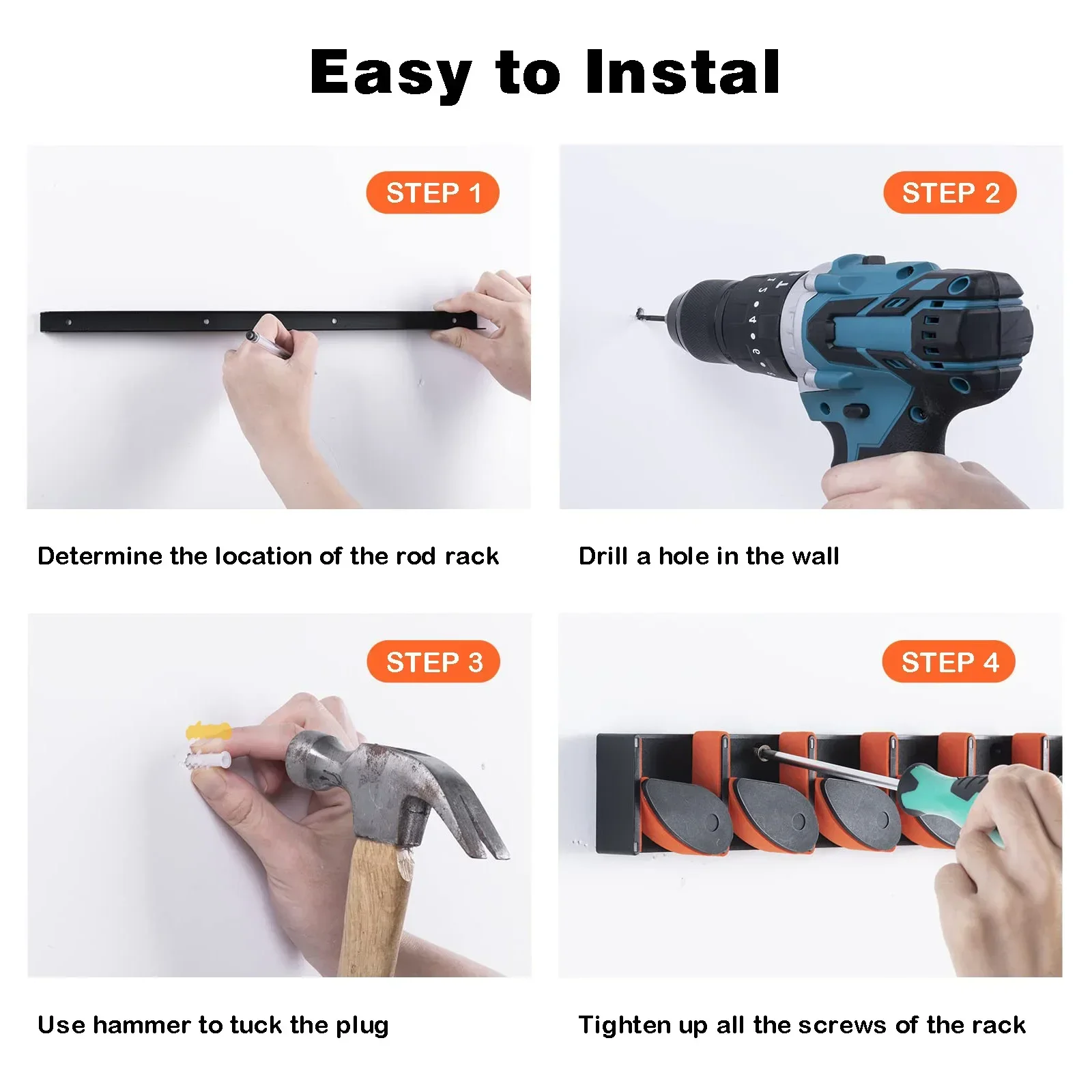 Easy to Instal

STEP 1

Determine the location of the rod rack

STEP 2

Drill a hole in the wall

STEP 3

Use hammer to tuck the plug

STEP 4

Tighten up all the screws of the rack