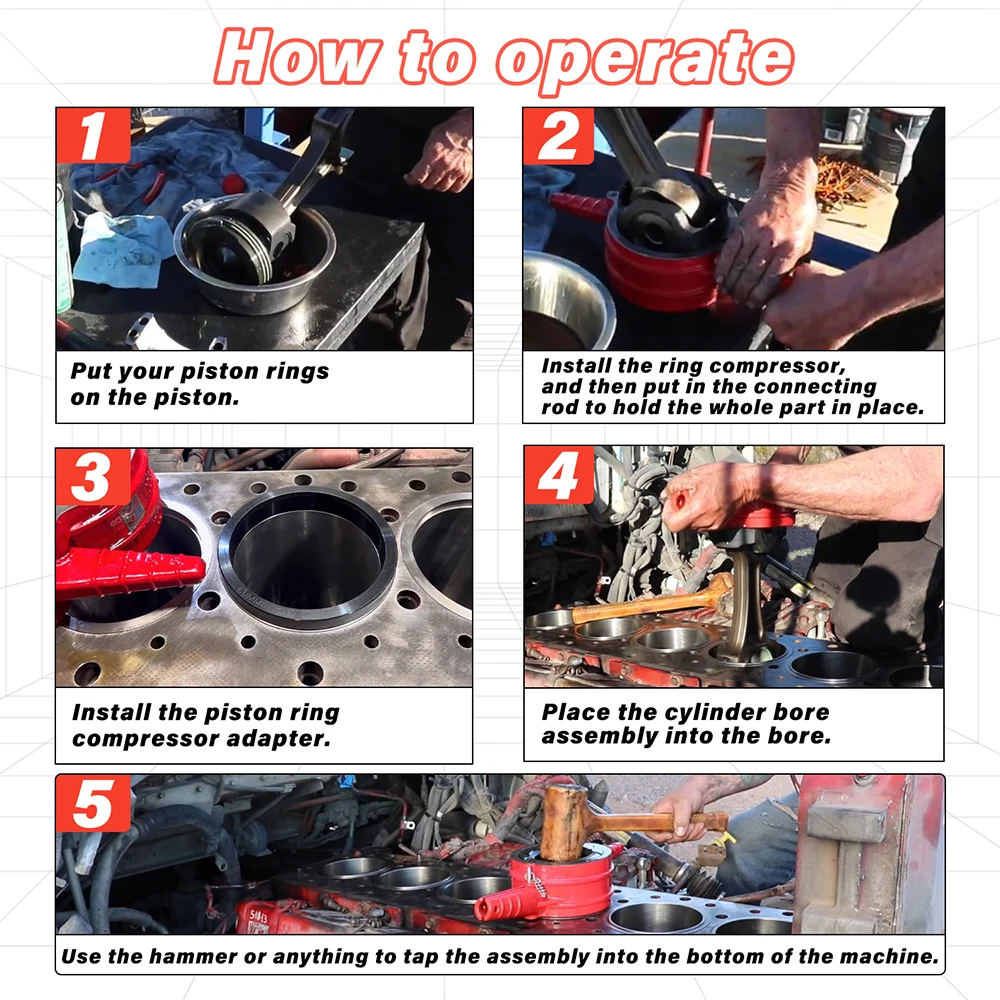 How to operate

1
Put your piston rings on the piston.

2
Install the ring compressor, and then put in the connecting rod to hold the whole part in place.

3
Install the piston ring compressor adapter.

4
Place the cylinder bore assembly into the bore.

5
Use the hammer or anything to tap the assembly into the bottom of the machine.