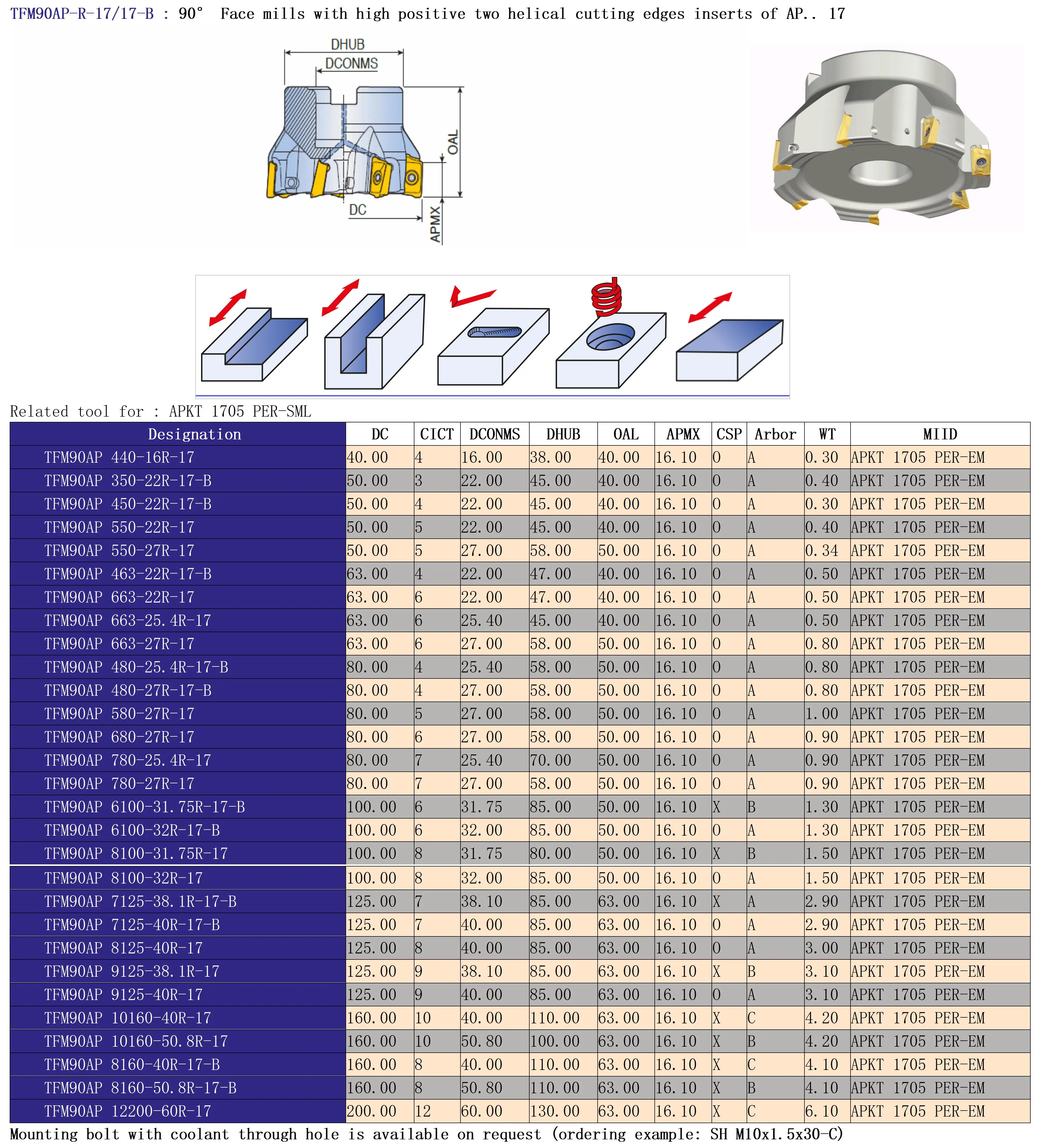 TFM90AP-R-17/17-B : 90° Face mills with high positive two helical cutting edges inserts of AP.. 17

DHUB
DCONMS
OAL
DC
APMX

Related tool for : APKT 1705 PER-SML

| Designation | DC | CICT | DCONMS | DHUB | OAL | APMX | CSP | Arbor | WT | MIID |
|---|---|---|---|---|---|---|---|---|---|---|
| TFM90AP 440-16R-17 | 40.00 | 4 | 16.00 | 38.00 | 40.00 | 16.10 | 0 | A | 0.30 | APKT 1705 PER-EM |
| TFM90AP 350-22R-17-B | 50.00 | 3 | 22.00 | 45.00 | 40.00 | 16.10 | 0 | A | 0.40 | APKT 1705 PER-EM |
| TFM90AP 450-22R-17-B | 50.00 | 4 | 22.00 | 45.00 | 40.00 | 16.10 | 0 | A | 0.30 | APKT 1705 PER-EM |
| TFM90AP 550-22R-17 | 50.00 | 5 | 22.00 | 45.00 | 40.00 | 16.10 | 0 | A | 0.40 | APKT 1705 PER-EM |
| TFM90AP 550-27R-17 | 50.00 | 5 | 27.00 | 58.00 | 50.00 | 16.10 | 0 | A | 0.34 | APKT 1705 PER-EM |
| TFM90AP 463-22R-17-B | 63.00 | 4 | 22.00 | 47.00 | 40.00 | 16.10 | 0 | A | 0.50 | APKT 1705 PER-EM |
| TFM90AP 663-22R-17 | 63.00 | 6 | 22.00 | 47.00 | 40.00 | 16.10 | 0 | A | 0.50 | APKT 1705 PER-EM |
| TFM90AP 663-25.4R-17 | 63.00 | 6 | 25.40 | 45.00 | 40.00 | 16.10 | 0 | A | 0.50 | APKT 1705 PER-EM |
| TFM90AP 663-27R-17 | 63.00 | 6 | 27.00 | 58.00 | 50.00 | 16.10 | 0 | A | 0.80 | APKT 1705 PER-EM |
| TFM90AP 480-25.4R-17-B | 80.00 | 4 | 25.40 | 58.00 | 50.00 | 16.10 | 0 | A | 0.80 | APKT 1705 PER-EM |
| TFM90AP 480-27R-17-B | 80.00 | 4 | 27.00 | 58.00 | 50.00 | 16.10 | 0 | A | 0.80 | APKT 1705 PER-EM |
| TFM90AP 580-27R-17 | 80.00 | 5 | 27.00 | 58.00 | 50.00 | 16.10 | 0 | A | 1.00 | APKT 1705 PER-EM |
| TFM90AP 680-27R-17 | 80.00 | 6 | 27.00 | 58.00 | 50.00 | 16.10 | 0 | A | 0.90 | APKT 1705 PER-EM |
| TFM90AP 780-25.4R-17 | 80.00 | 7 | 25.40 | 70.00 | 50.00 | 16.10 | 0 | A | 0.90 | APKT 1705 PER-EM |
| TFM90AP 780-27R-17 | 80.00 | 7 | 27.00 | 58.00 | 50.00 | 16.10 | 0 | A | 0.90 | APKT 1705 PER-EM |
| TFM90AP 6100-31.75R-17-B | 100.00 | 6 | 31.75 | 85.00 | 50.00 | 16.10 | X | B | 1.30 | APKT 1705 PER-EM |
| TFM90AP 6100-32R-17-B | 100.00 | 6 | 32.00 | 85.00 | 50.00 | 16.10 | 0 | A | 1.30 | APKT 1705 PER-EM |
| TFM90AP 8100-31.75R-17 | 100.00 | 8 | 31.75 | 80.00 | 50.00 | 16.10 | X | B | 1.50 | APKT 1705 PER-EM |
| TFM90AP 8100-32R-17 | 100.00 | 8 | 32.00 | 85.00 | 50.00 | 16.10 | 0 | A | 1.50 | APKT 1705 PER-EM |
| TFM90AP 7125-38.1R-17-B | 125.00 | 7 | 38.10 | 85.00 | 63.00 | 16.10 | X | A | 2.90 | APKT 1705 PER-EM |
| TFM90AP 7125-40R-17-B | 125.00 | 7 | 40.00 | 85.00 | 63.00 | 16.10 | 0 | A | 2.90 | APKT 1705 PER-EM |
| TFM90AP 8125-40R-17 | 125.00 | 8 | 40.00 | 85.00 | 63.00 | 16.10 | 0 | A | 3.00 | APKT 1705 PER-EM |
| TFM90AP 9125-38.1R-17 | 125.00 | 9 | 38.10 | 85.00 | 63.00 | 16.10 | X | B | 3.10 | APKT 1705 PER-EM |
| TFM90AP 9125-40R-17 | 125.00 | 9 | 40.00 | 85.00 | 63.00 | 16.10 | 0 | A | 3.10 | APKT 1705 PER-EM |
| TFM90AP 10160-40R-17 | 160.00 | 10 | 40.00 | 110.00 | 63.00 | 16.10 | X | C | 4.20 | APKT 1705 PER-EM |
| TFM90AP 10160-50.8R-17 | 160.00 | 10 | 50.80 | 100.00 | 63.00 | 16.10 | X | B | 4.20 | APKT 1705 PER-EM |
| TFM90AP 8160-40R-17-B | 160.00 | 8 | 40.00 | 110.00 | 63.00 | 16.10 | X | C | 4.10 | APKT 1705 PER-EM |
| TFM90AP 8160-50.8R-17-B | 160.00 | 8 | 50.80 | 110.00 | 63.00 | 16.10 | X | B | 4.10 | APKT 1705 PER-EM |
| TFM90AP 12200-60R-17 | 200.00 | 12 | 60.00 | 130.00 | 63.00 | 16.10 | X | C | 6.10 | APKT 1705 PER-EM |

Mounting bolt with coolant through hole is available on request (ordering example: SH M10x1.5x30-C)