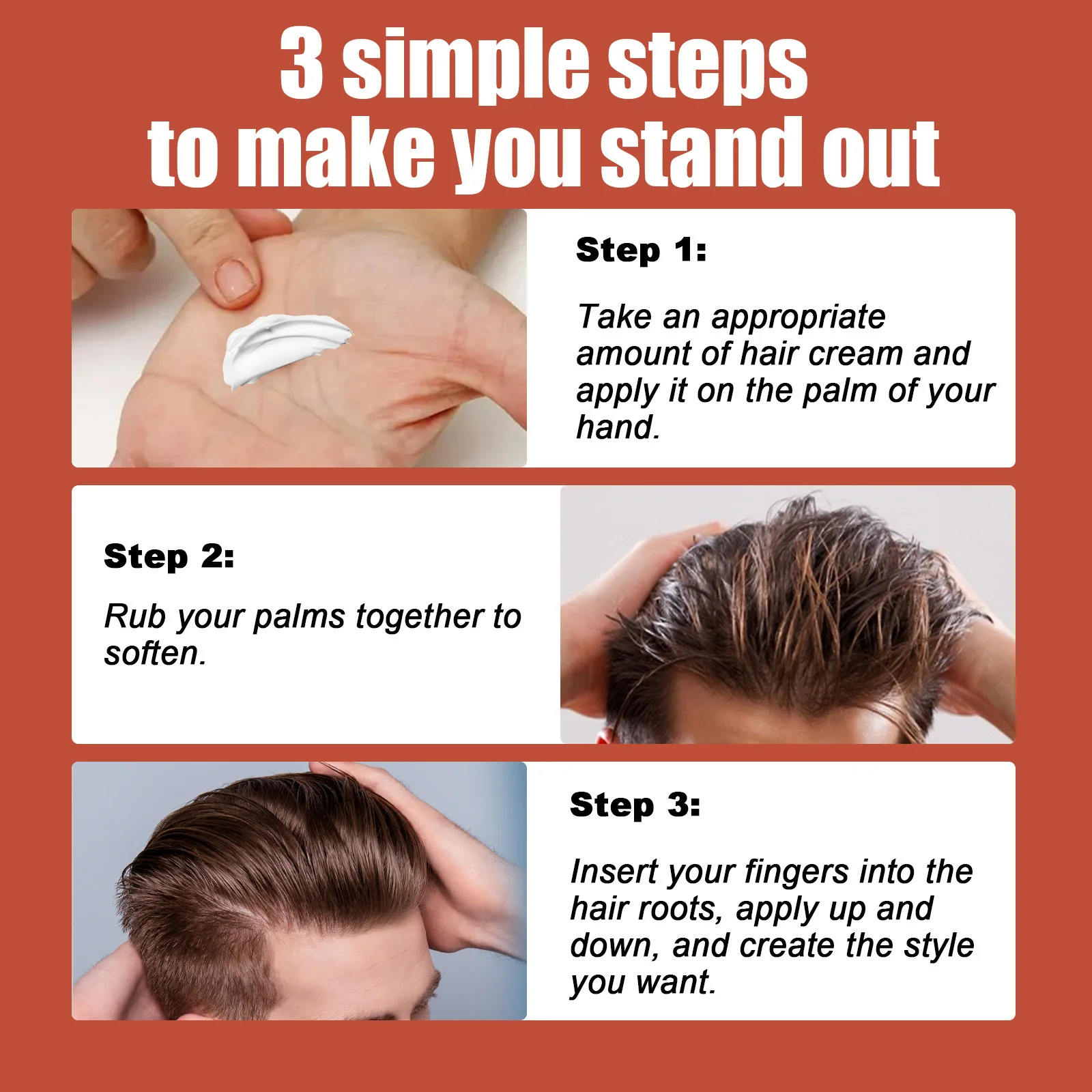 3 simple steps
to make you stand out

Step 1:

Take an appropriate amount of hair cream and apply it on the palm of your hand.

Step 2:

Rub your palms together to soften.

Step 3:

Insert your fingers into the hair roots, apply up and down, and create the style you want.