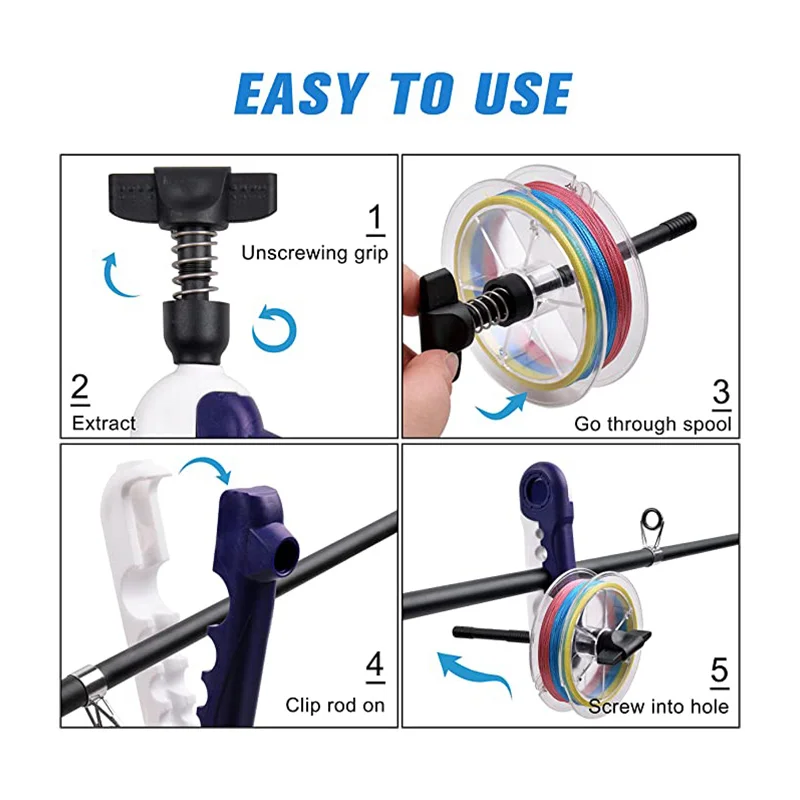 EASY TO USE

1
Unscrewing grip

2
Extract

3
Go through spool

4
Clip rod on

5
Screw into hole