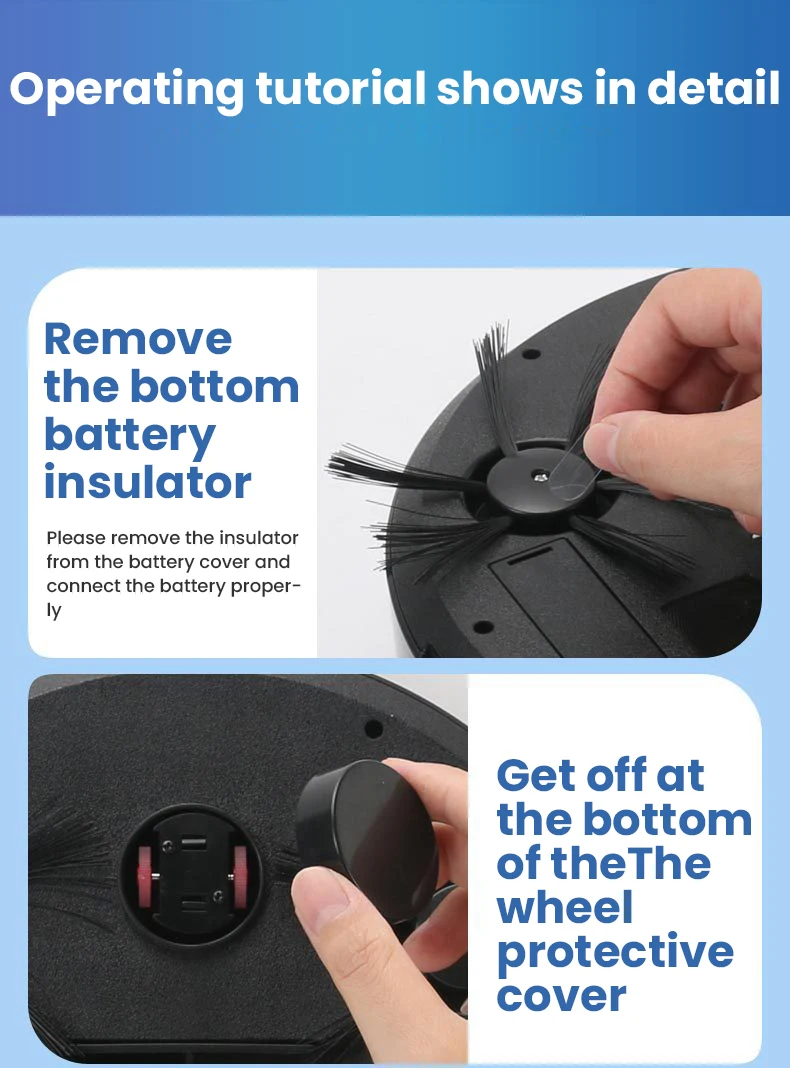 Operating tutorial shows in detail

Remove the bottom battery insulator

Please remove the insulator from the battery cover and connect the battery properly

Get off at the bottom of theThe wheel protective cover