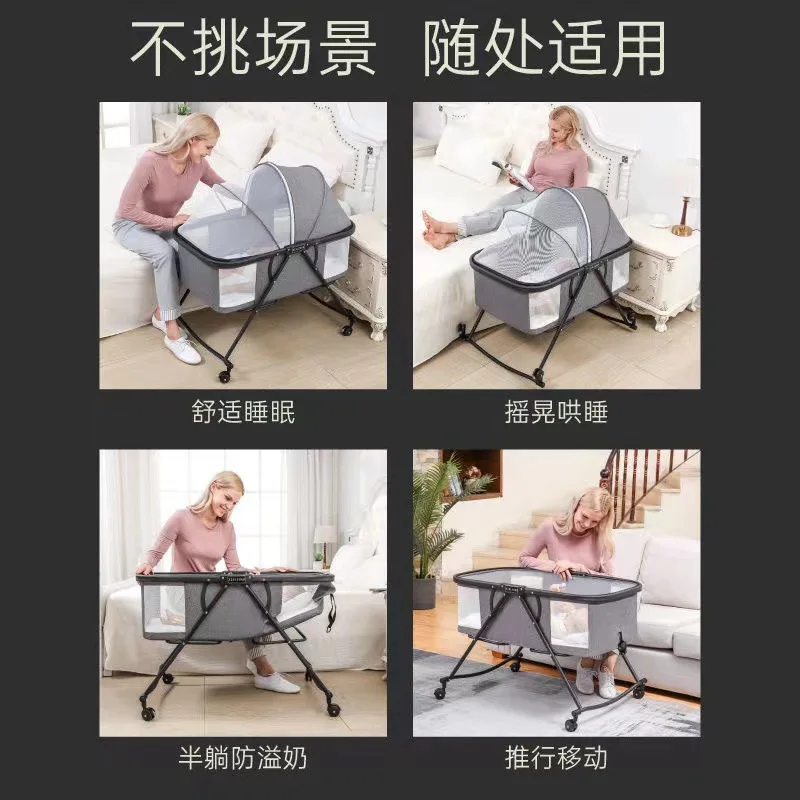 不挑场景 随处适用

舒适睡眠

摇晃哄睡

半躺防溢奶

推行移动