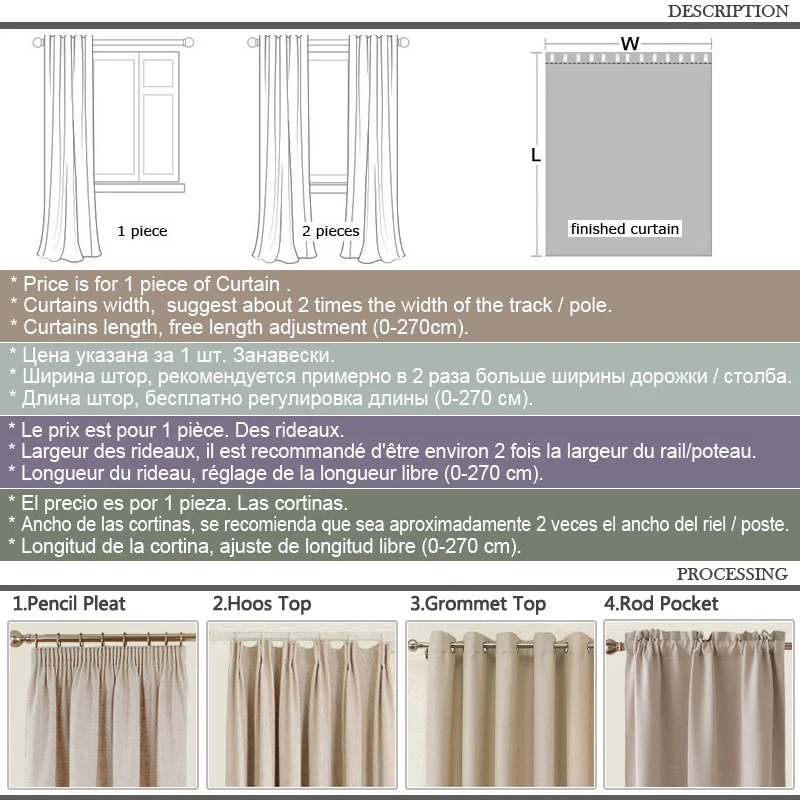 DESCRIPTION

1 piece

2 pieces

W

L

finished curtain

* Price is for 1 piece of Curtain .
* Curtains width, suggest about 2 times the width of the track / pole.
* Curtains length, free length adjustment (0-270cm).

* Цена указана за 1 шт. Занавески.
* Ширина штор, рекомендуется примерно в 2 раза больше ширины дорожки / столба.
* Длина штор, бесплатно регулировка длины (0-270 см).

* Le prix est pour 1 pièce. Des rideaux.
* Largeur des rideaux, il est recommandé d'être environ 2 fois la largeur du rail/poteau.
* Longueur du rideau, réglage de la longueur libre (0-270 cm).

* El precio es por 1 pieza. Las cortinas.
* Ancho de las cortinas, se recomienda que sea aproximadamente 2 veces el ancho del riel / poste.
* Longitud de la cortina, ajuste de longitud libre (0-270 cm).

PROCESSING

1.Pencil Pleat

2.Hoos Top

3.Grommet Top

4.Rod Pocket