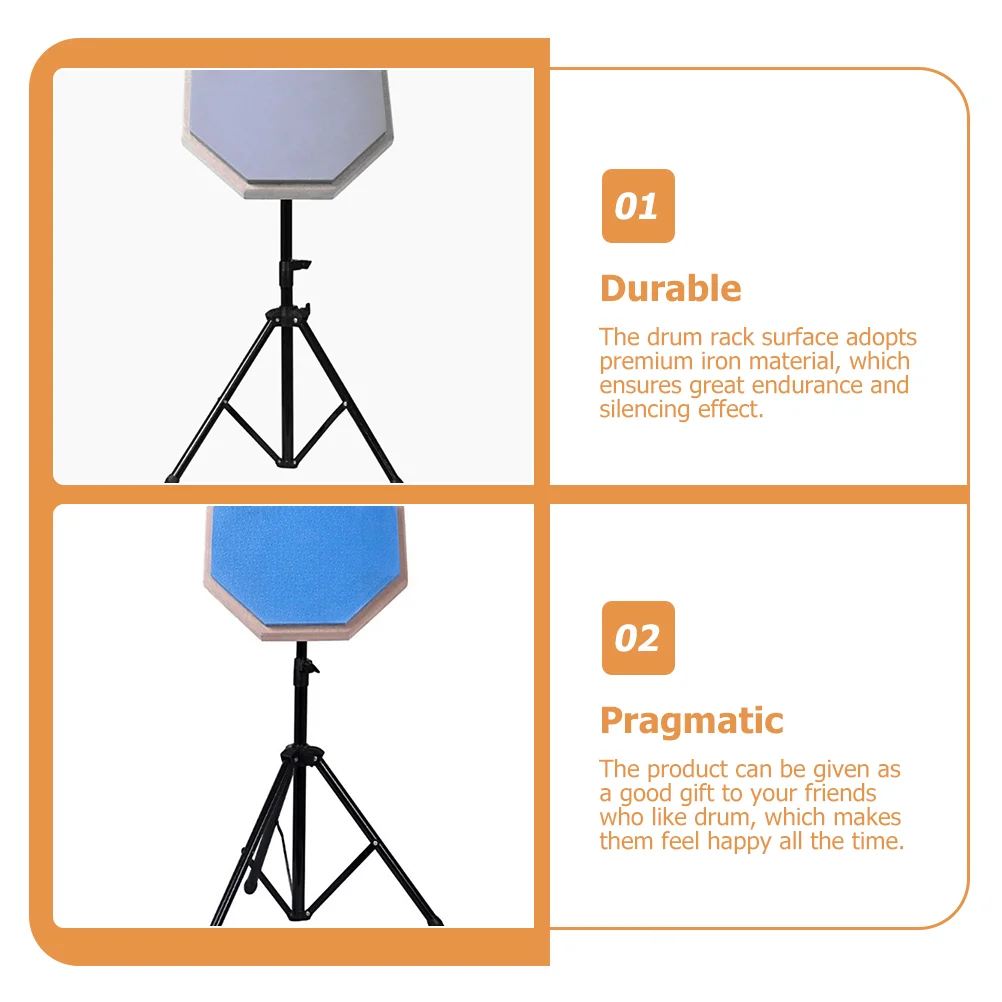 01

Durable

The drum rack surface adopts premium iron material, which ensures great endurance and silencing effect.

02

Pragmatic

The product can be given as a good gift to your friends who like drum, which makes them feel happy all the time.