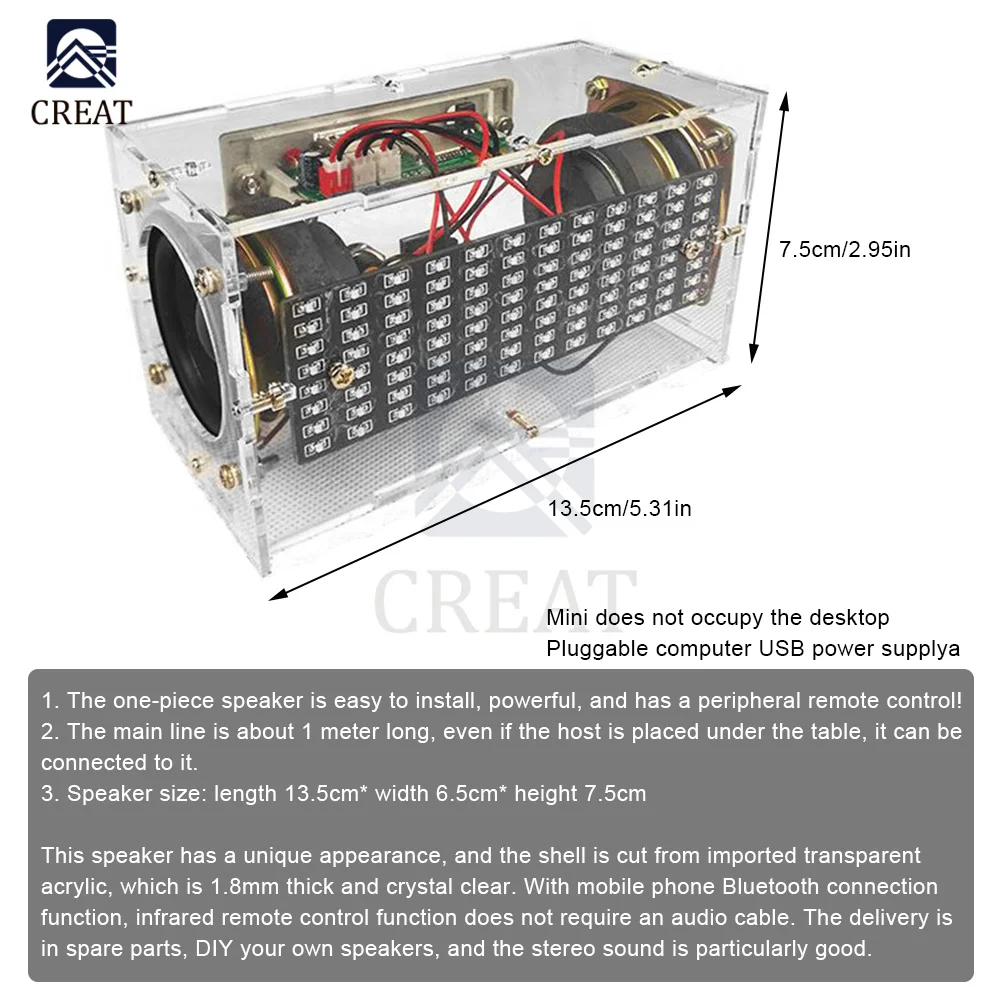 CREAT

7.5cm/2.95in

13.5cm/5.31in

CREAT

Mini does not occupy the desktop
Pluggable computer USB power supplya

1. The one-piece speaker is easy to install, powerful, and has a peripheral remote control!
2. The main line is about 1 meter long, even if the host is placed under the table, it can be connected to it.
3. Speaker size: length 13.5cm* width 6.5cm* height 7.5cm

This speaker has a unique appearance, and the shell is cut from imported transparent acrylic, which is 1.8mm thick and crystal clear. With mobile phone Bluetooth connection function, infrared remote control function does not require an audio cable. The delivery is in spare parts, DIY your own speakers, and the stereo sound is particularly good.