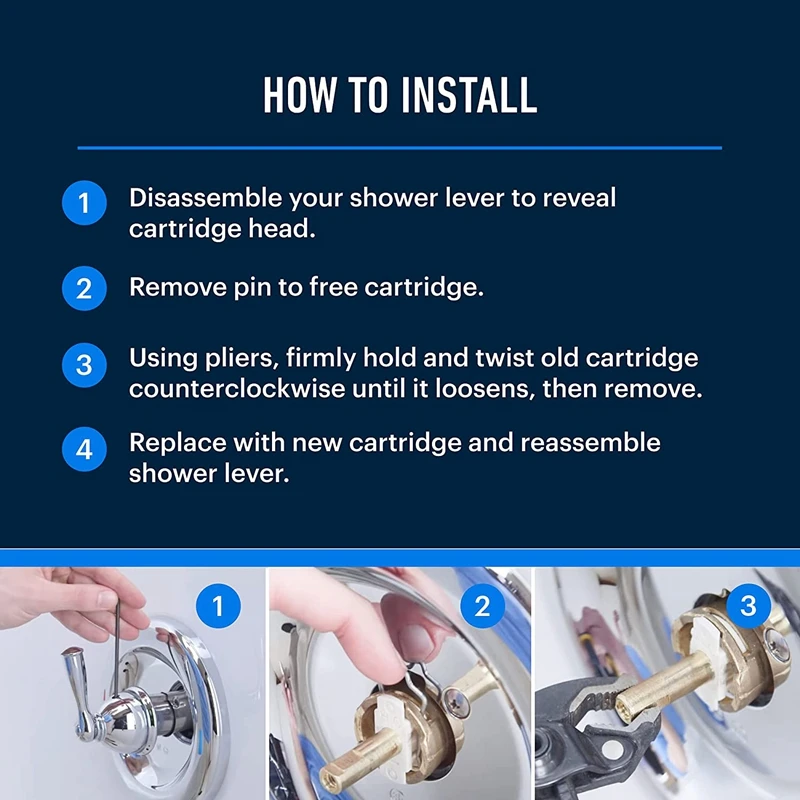 HOW TO INSTALL

1 Disassemble your shower lever to reveal cartridge head.

2 Remove pin to free cartridge.

3 Using pliers, firmly hold and twist old cartridge counterclockwise until it loosens, then remove.

4 Replace with new cartridge and reassemble shower lever.

1

2

3