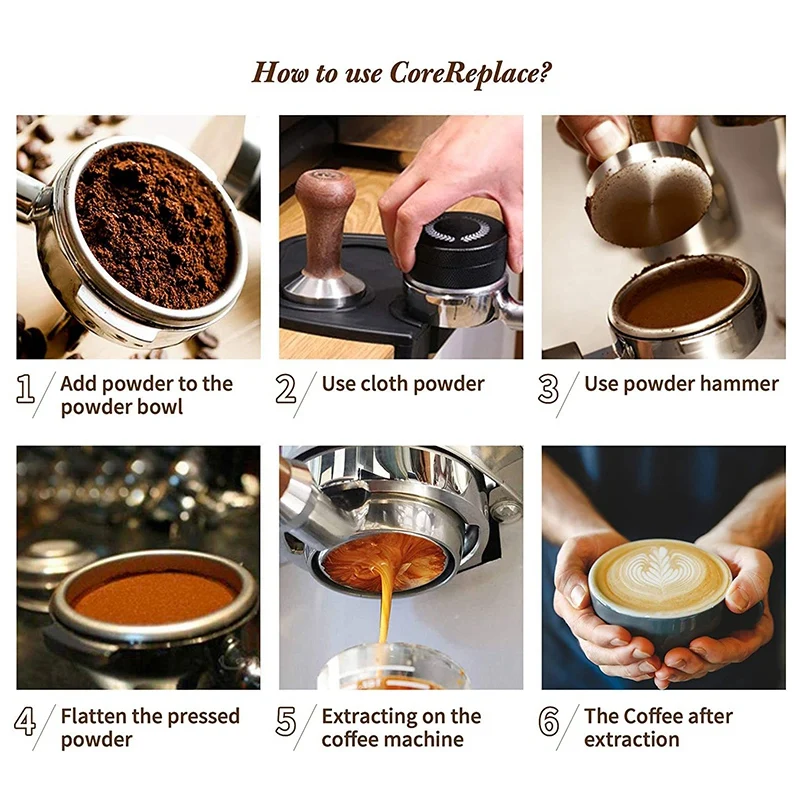 How to use CoreReplace?

1 Add powder to the powder bowl

2 Use cloth powder

3 Use powder hammer

4 Flatten the pressed powder

5 Extracting on the coffee machine

6 The Coffee after extraction