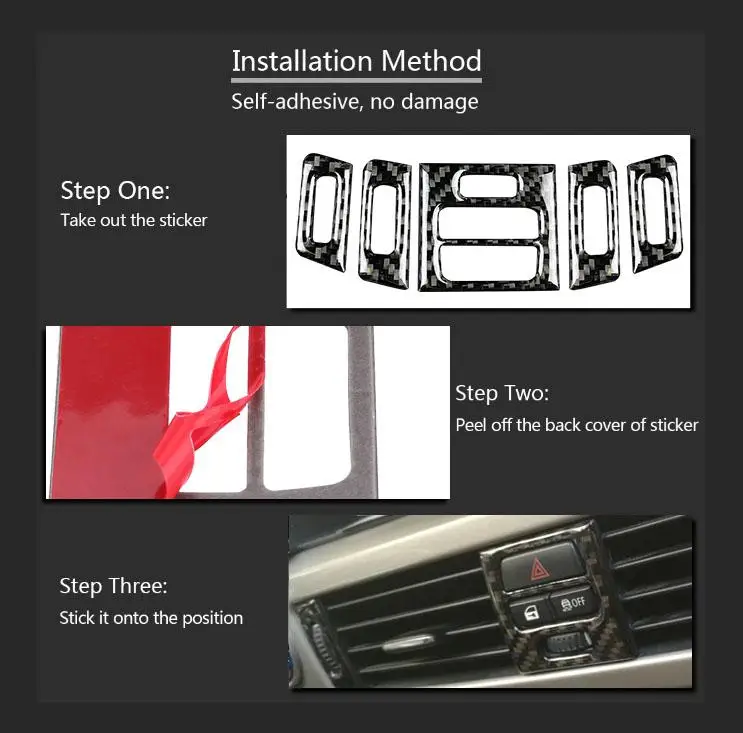 Installation Method

Self-adhesive, no damage

Step One:

Take out the sticker

Step Two:

Peel off the back cover of sticker

Step Three:

Stick it onto the position

OFF