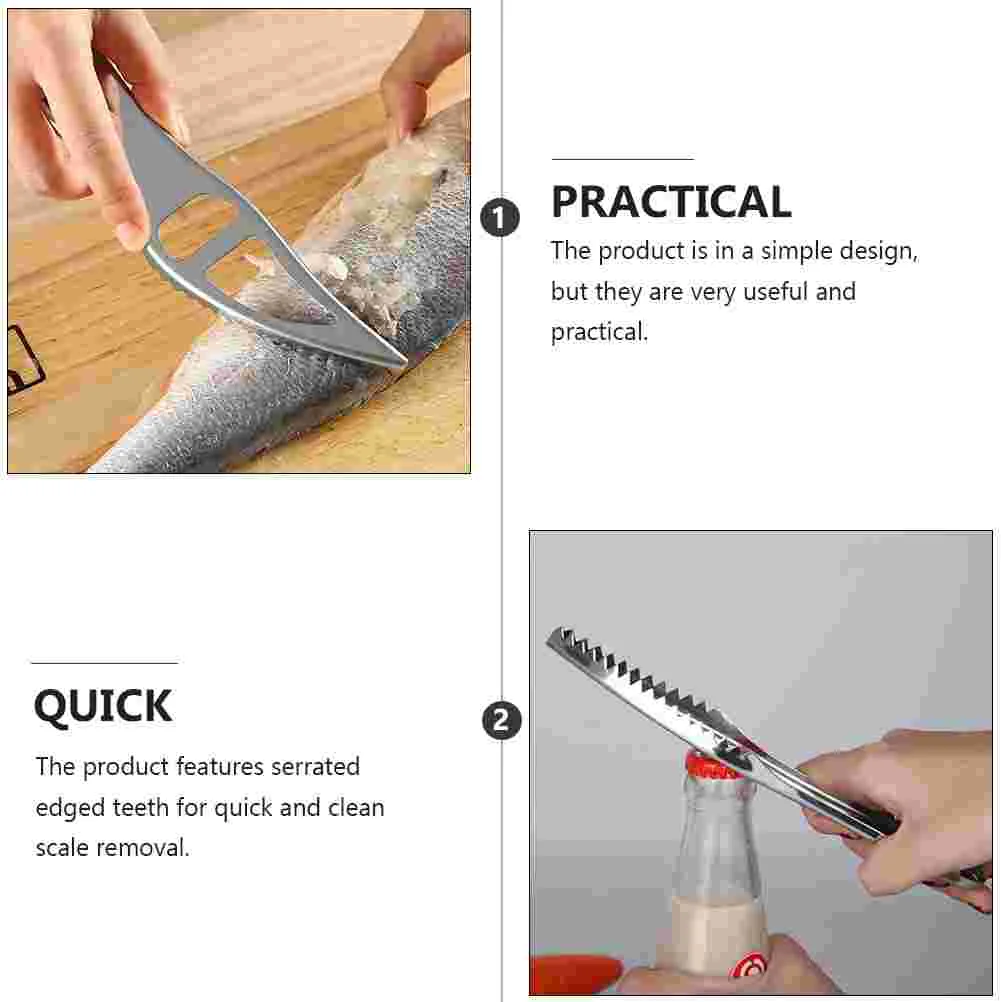 1

PRACTICAL

The product is in a simple design, but they are very useful and practical.

QUICK

The product features serrated edged teeth for quick and clean scale removal.

2