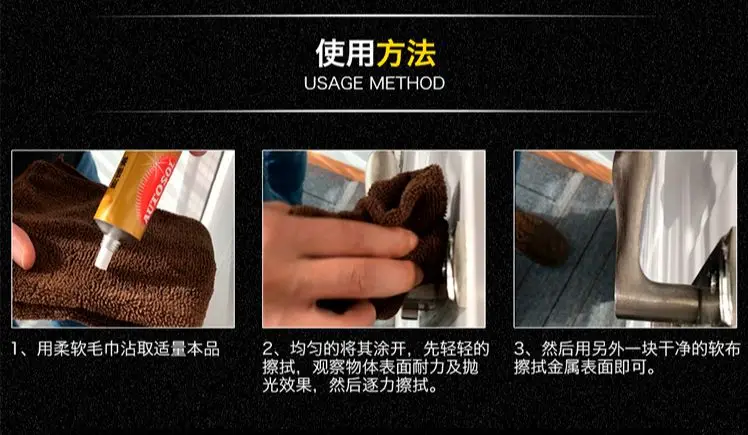 使用方法
USAGE METHOD

AUTOSOL

1、用柔软毛巾沾取适量本品

2、均匀的将其涂开，先轻轻的擦拭，观察物体表面耐力及抛光效果，然后逐力擦拭。

3、然后用另外一块干净的软布擦拭金属表面即可。