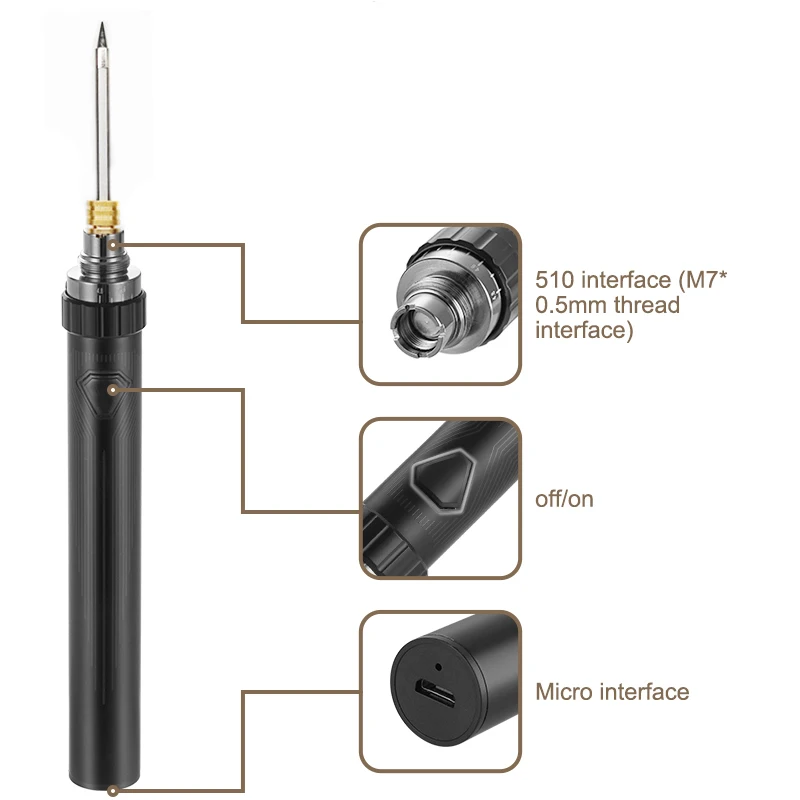 510 interface (M7* 0.5mm thread interface)

off/on

Micro interface