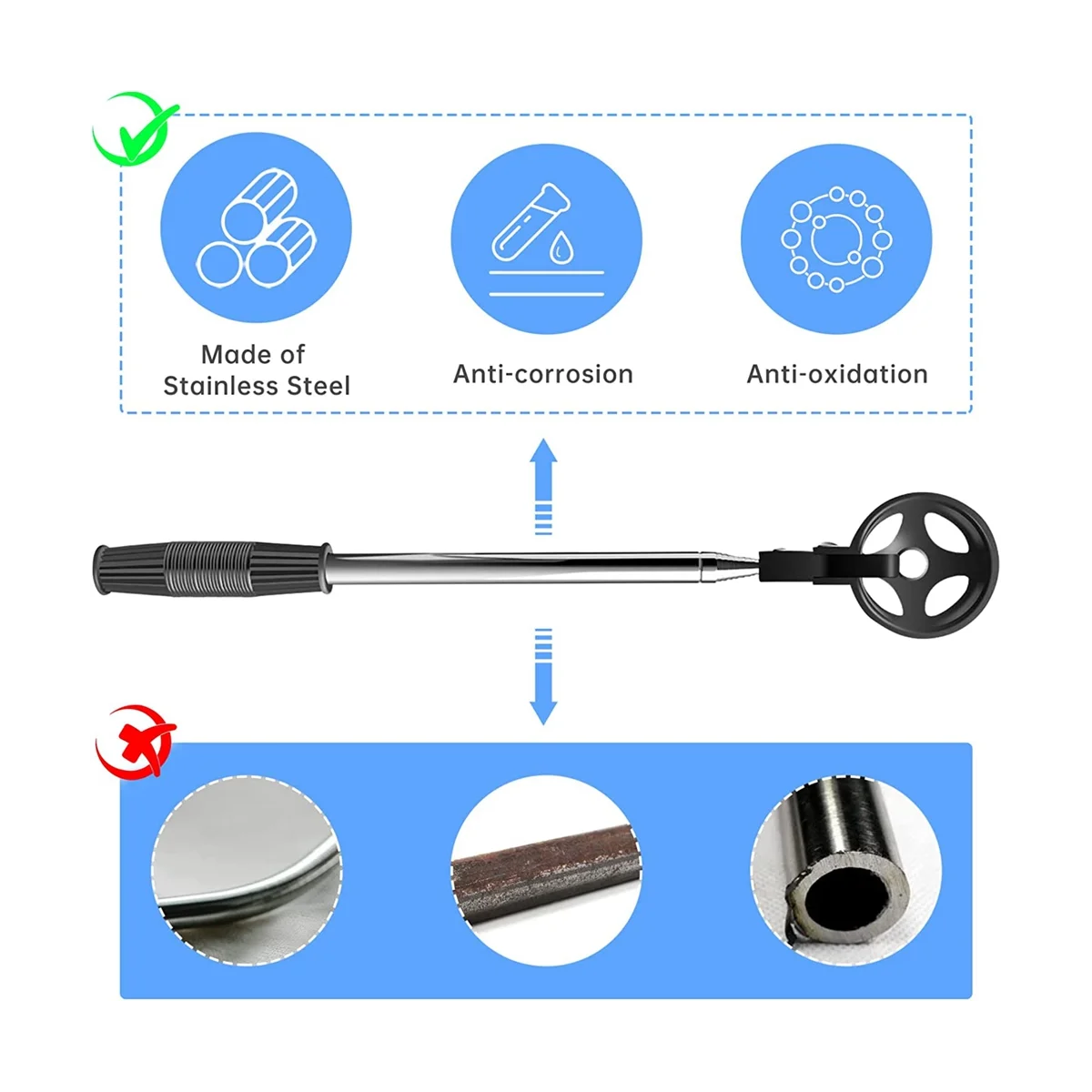 Made of Stainless Steel

Anti-corrosion

Anti-oxidation