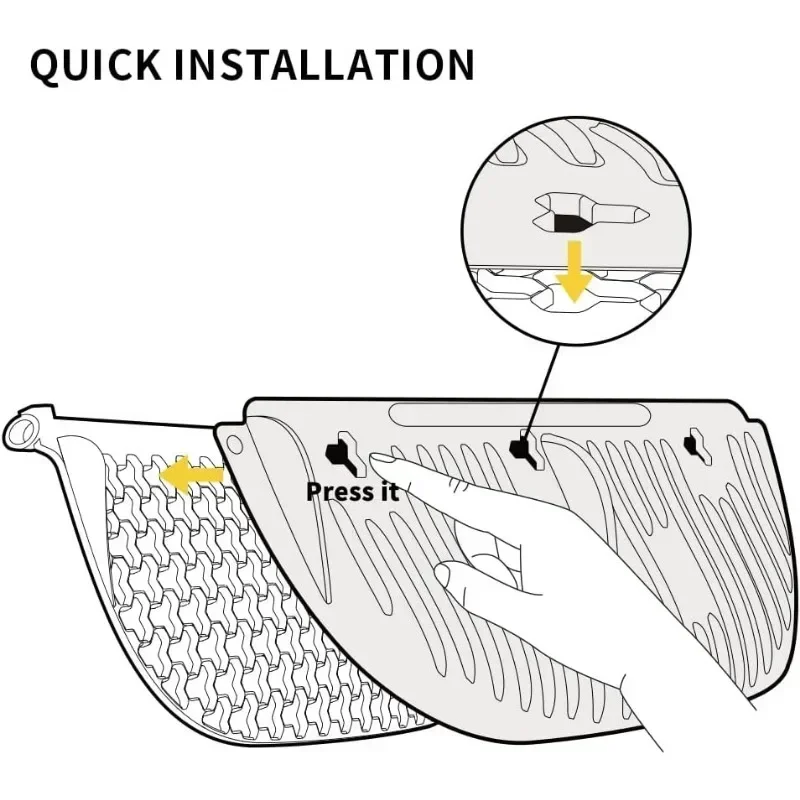 QUICK INSTALLATION

Press it