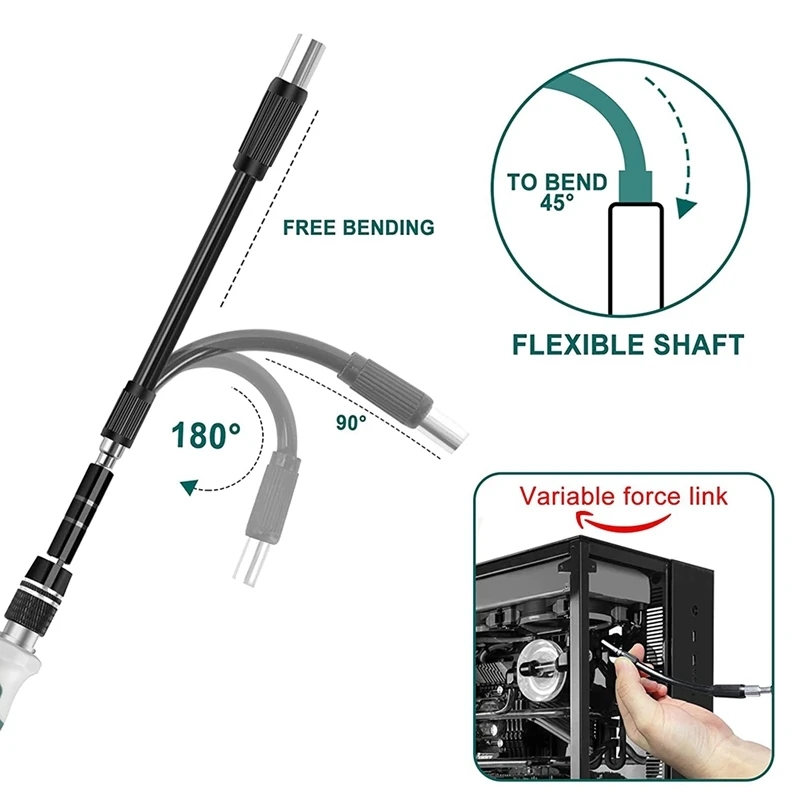 FREE BENDING

TO BEND 45°

FLEXIBLE SHAFT

180°

90°

Variable force link