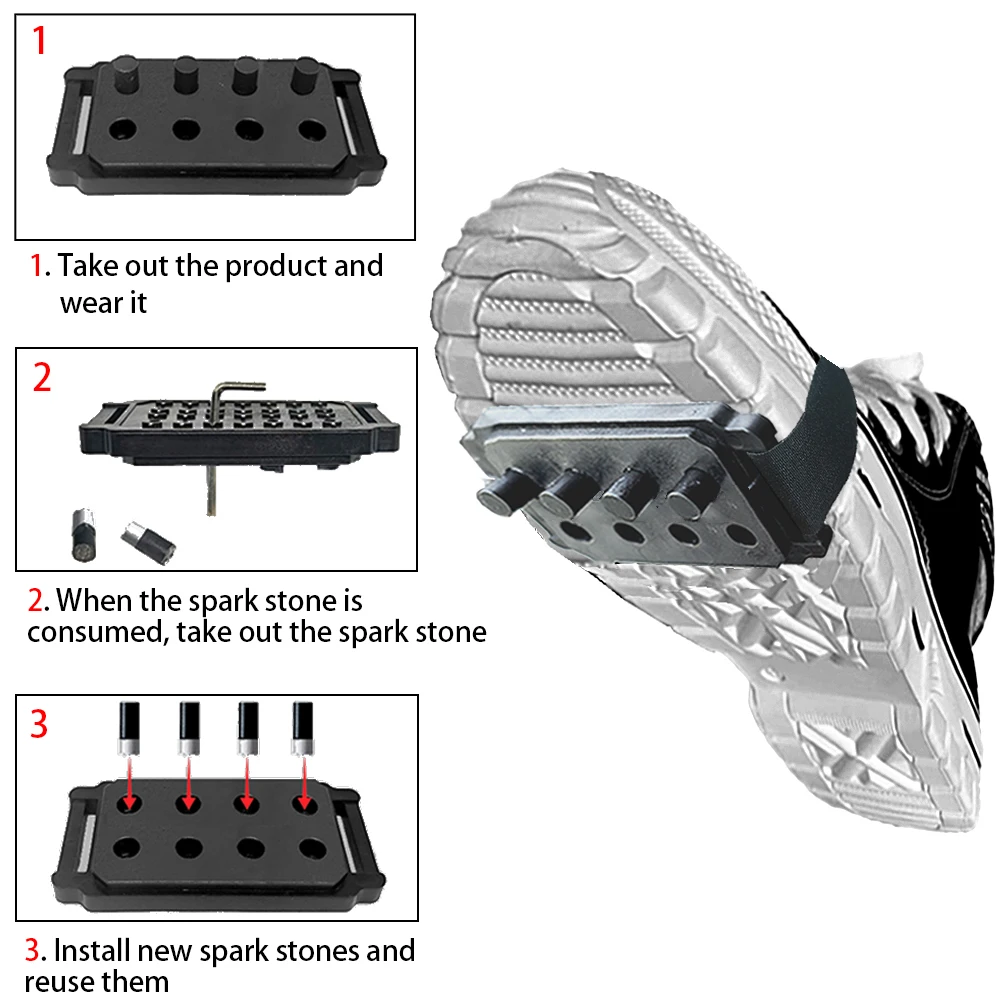 1

1. Take out the product and wear it

2

2. When the spark stone is consumed, take out the spark stone

3

3. Install new spark stones and reuse them