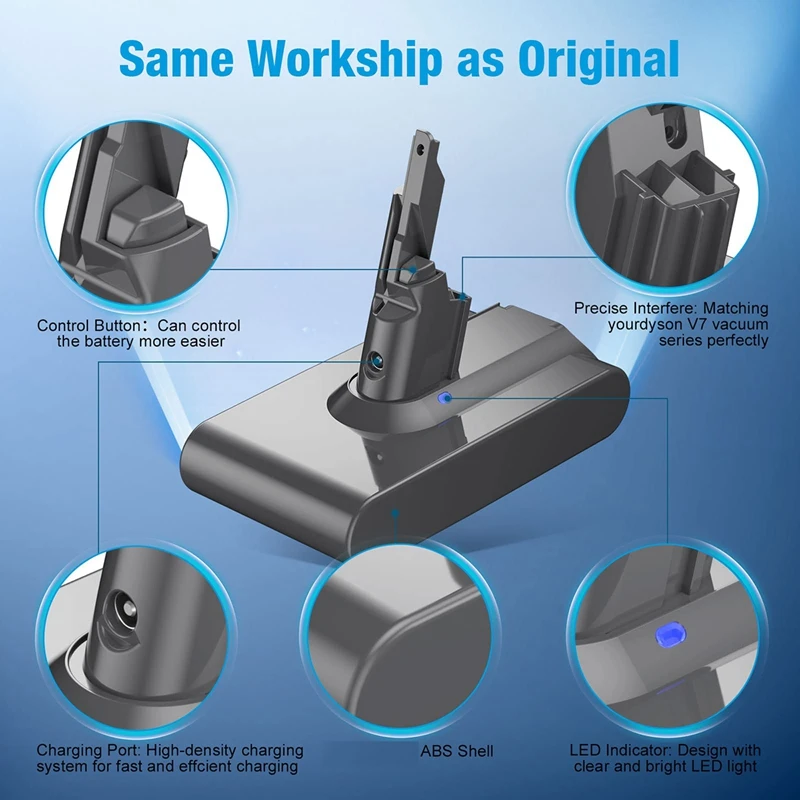 Same Workship as Original

Control Button: Can control the battery more easier

Precise Interfere: Matching yourdyson V7 vacuum series perfectly

Charging Port: High-density charging system for fast and effcient charging

ABS Shell

LED Indicator: Design with clear and bright LED light