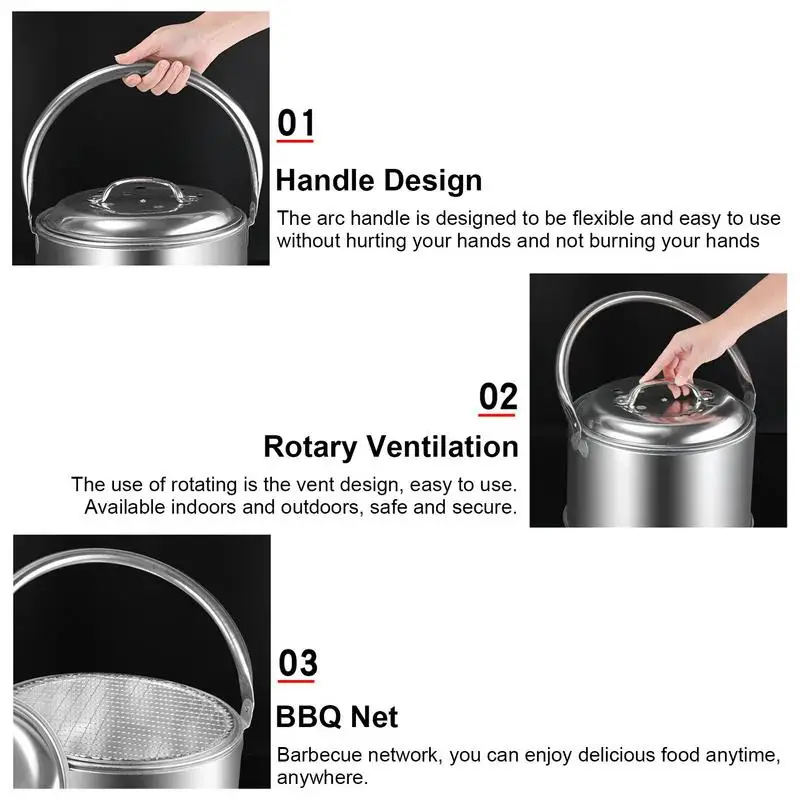 01

Handle Design

The arc handle is designed to be flexible and easy to use without hurting your hands and not burning your hands

02

Rotary Ventilation

The use of rotating is the vent design, easy to use. Available indoors and outdoors, safe and secure.

03

BBQ Net

Barbecue network, you can enjoy delicious food anytime, anywhere.