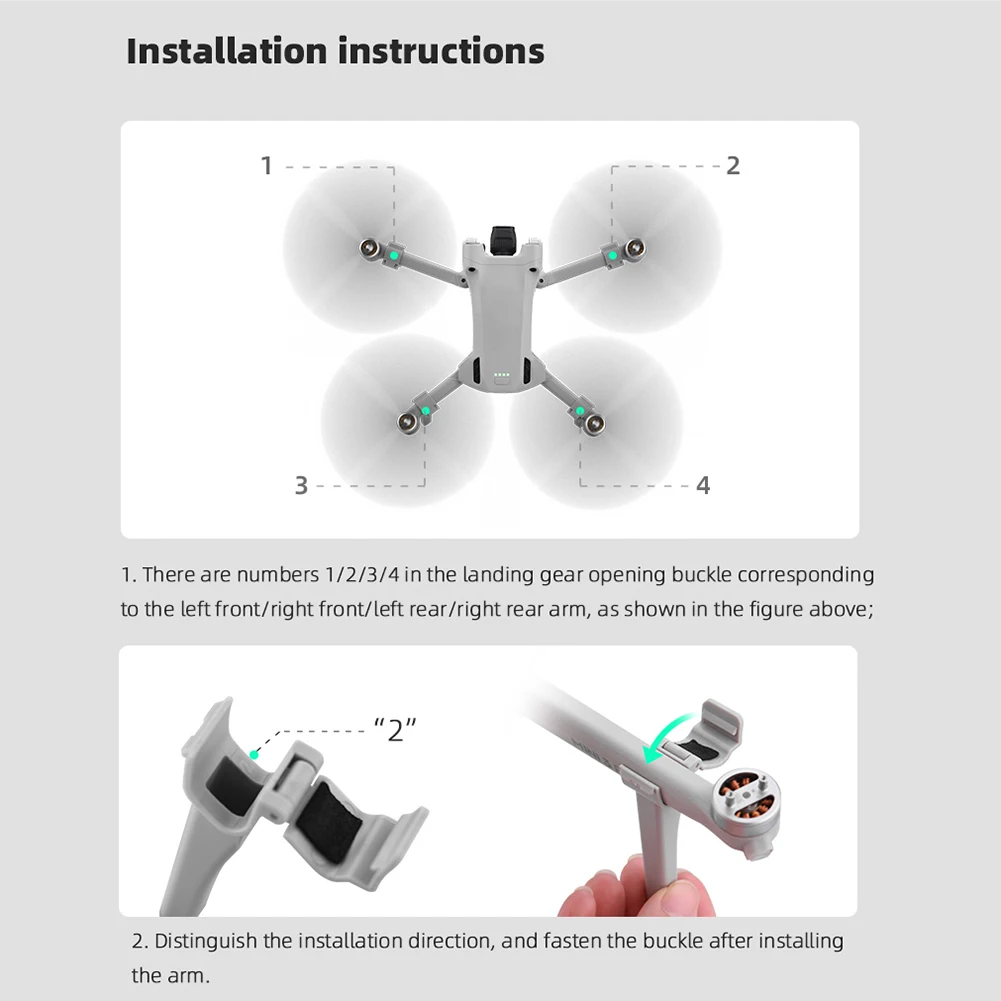 Installation instructions

1
2
3
4

1. There are numbers 1/2/3/4 in the landing gear opening buckle corresponding to the left front/right front/left rear/right rear arm, as shown in the figure above;

"2"

2. Distinguish the installation direction, and fasten the buckle after installing the arm.