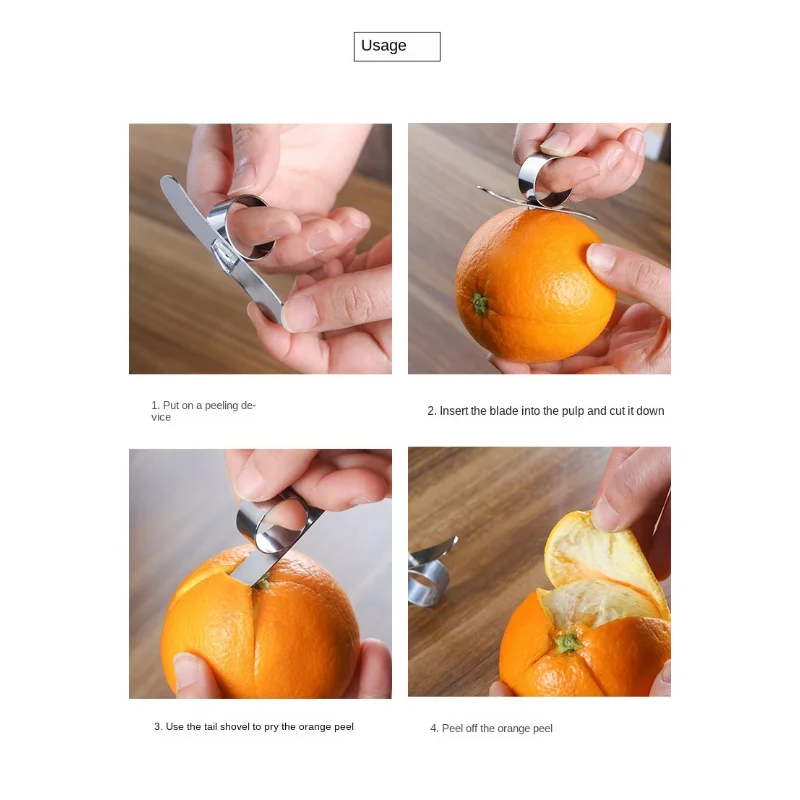 Usage

1. Put on a peeling device

2. Insert the blade into the pulp and cut it down

3. Use the tail shovel to pry the orange peel

4. Peel off the orange peel