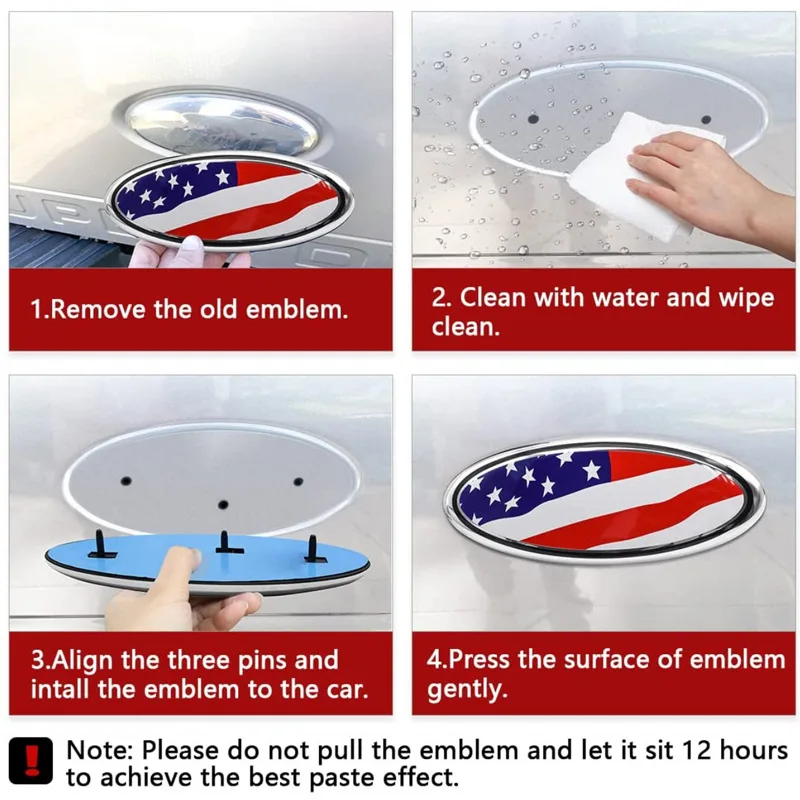 1.Remove the old emblem.

2. Clean with water and wipe clean.

3.Align the three pins and intall the emblem to the car.

4.Press the surface of emblem gently.

!

Note: Please do not pull the emblem and let it sit 12 hours to achieve the best paste effect.