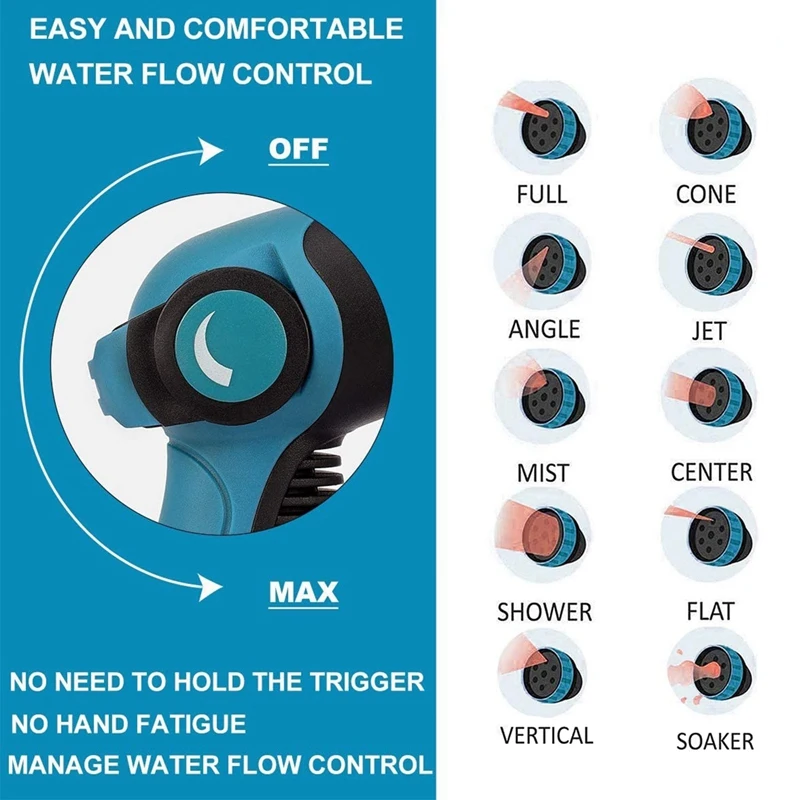 EASY AND COMFORTABLE WATER FLOW CONTROL

OFF

MAX

NO NEED TO HOLD THE TRIGGER
NO HAND FATIGUE
MANAGE WATER FLOW CONTROL

FULL
CONE
ANGLE
JET
MIST
CENTER
SHOWER
FLAT
VERTICAL
SOAKER