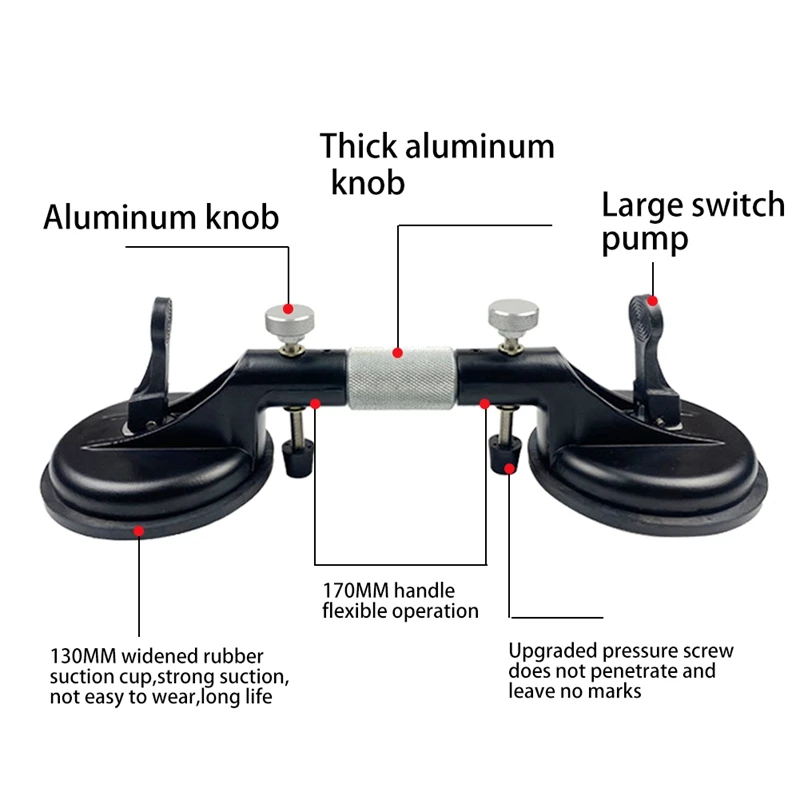 Thick aluminum knob

Aluminum knob

Large switch pump

170MM handle flexible operation

130MM widened rubber suction cup,strong suction, not easy to wear,long life

Upgraded pressure screw does not penetrate and leave no marks