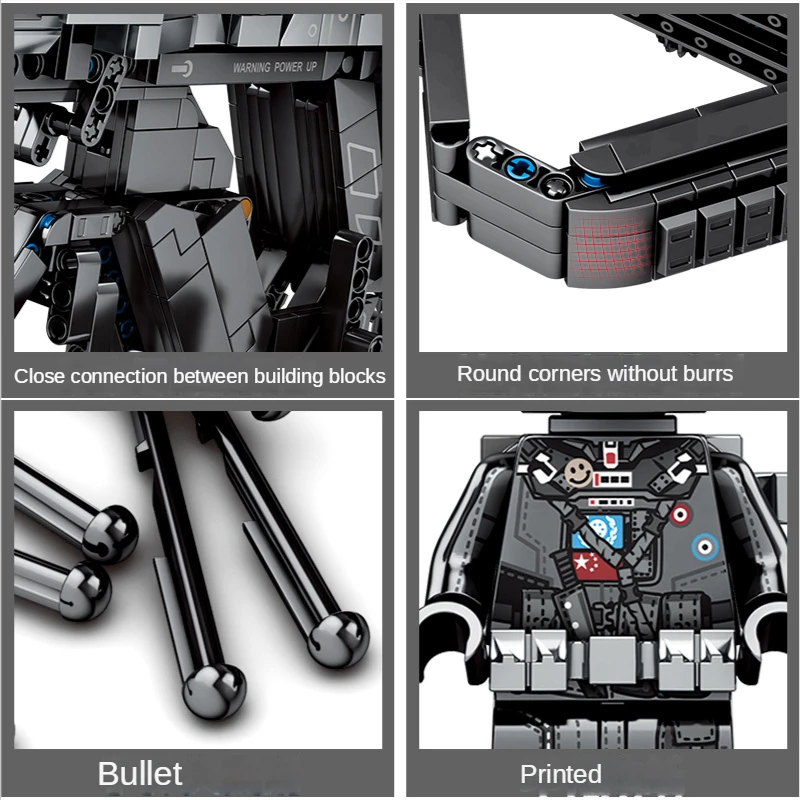 WARNING POWER UP

Close connection between building blocks

Round corners without burrs

Bullet

Printed