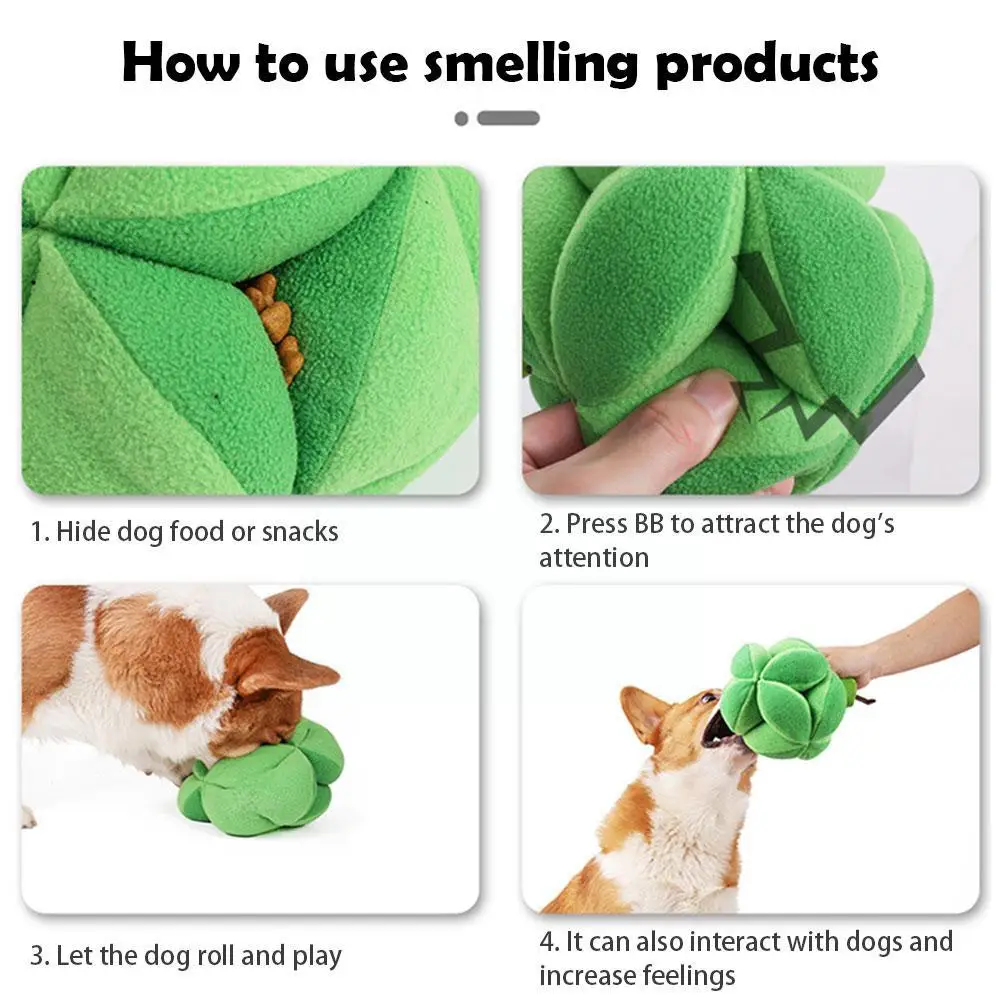 How to use smelling products

1. Hide dog food or snacks

2. Press BB to attract the dog's attention

3. Let the dog roll and play

4. It can also interact with dogs and increase feelings