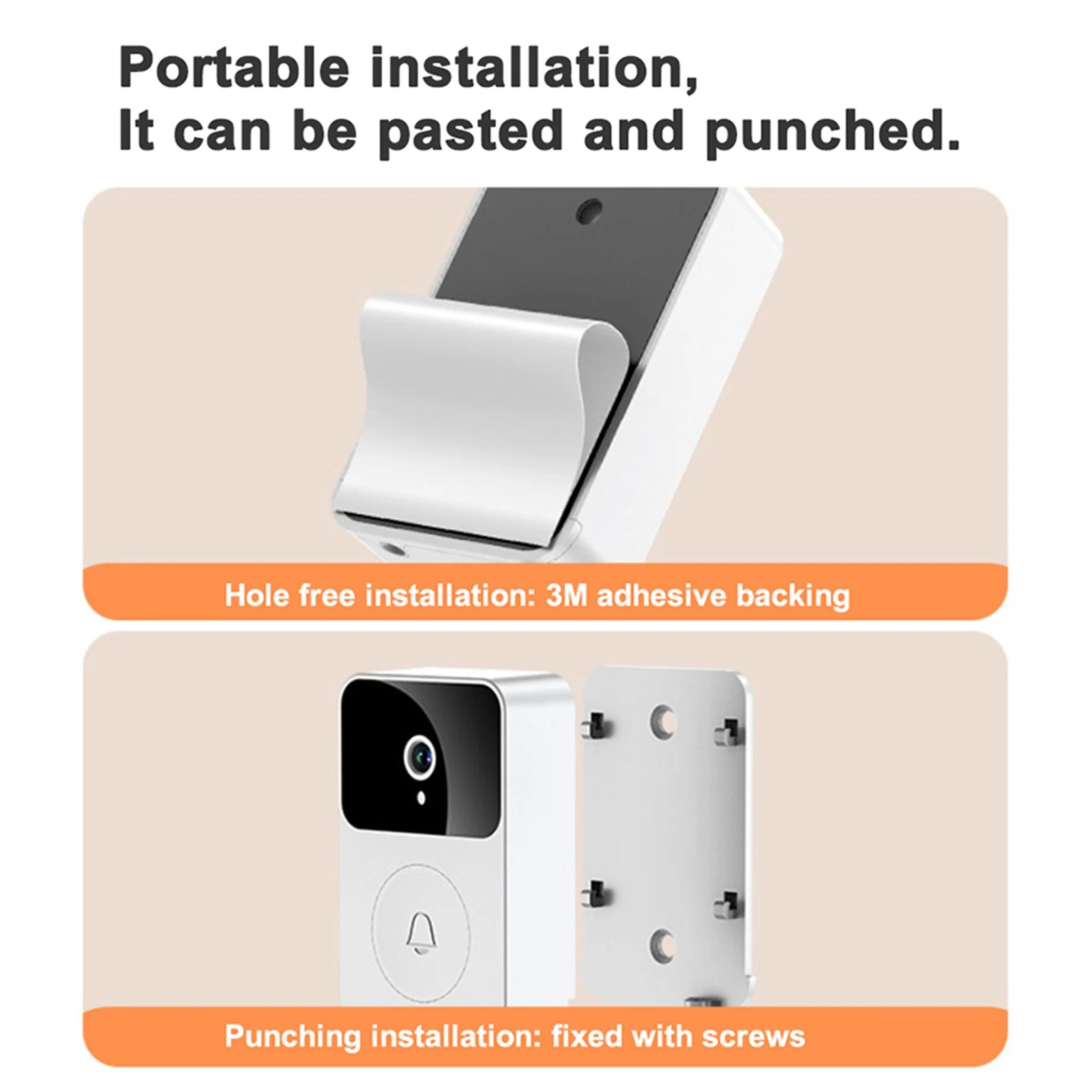 Portable installation,
It can be pasted and punched.

Hole free installation: 3M adhesive backing

Punching installation: fixed with screws