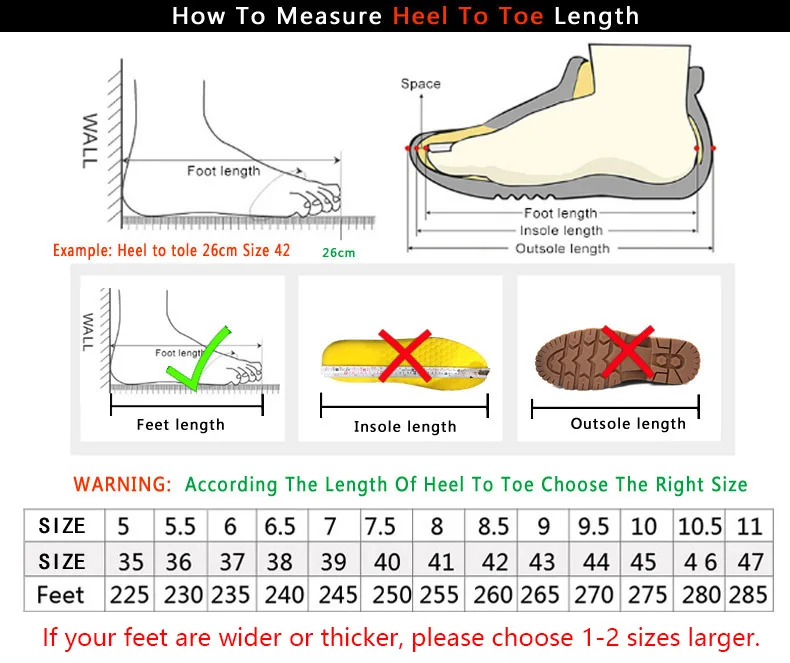 How To Measure Heel To Toe Length

WALL

Foot length

Example: Heel to tole 26cm Size 42

26cm

Space

Foot length
Insole length
Outsole length

WALL

Foot length

Feet length

Insole length

Outsole length

WARNING: According The Length Of Heel To Toe Choose The Right Size

| SIZE | 5 | 5.5 | 6 | 6.5 | 7 | 7.5 | 8 | 8.5 | 9 | 9.5 | 10 | 10.5 | 11 |
|---|---|---|---|---|---|---|---|---|---|---|---|---|---|
| SIZE | 35 | 36 | 37 | 38 | 39 | 40 | 41 | 42 | 43 | 44 | 45 | 4 6 | 47 |
| Feet | 225 | 230 | 235 | 240 | 245 | 250 | 255 | 260 | 265 | 270 | 275 | 280 | 285 |

If your feet are wider or thicker, please choose 1-2 sizes larger.