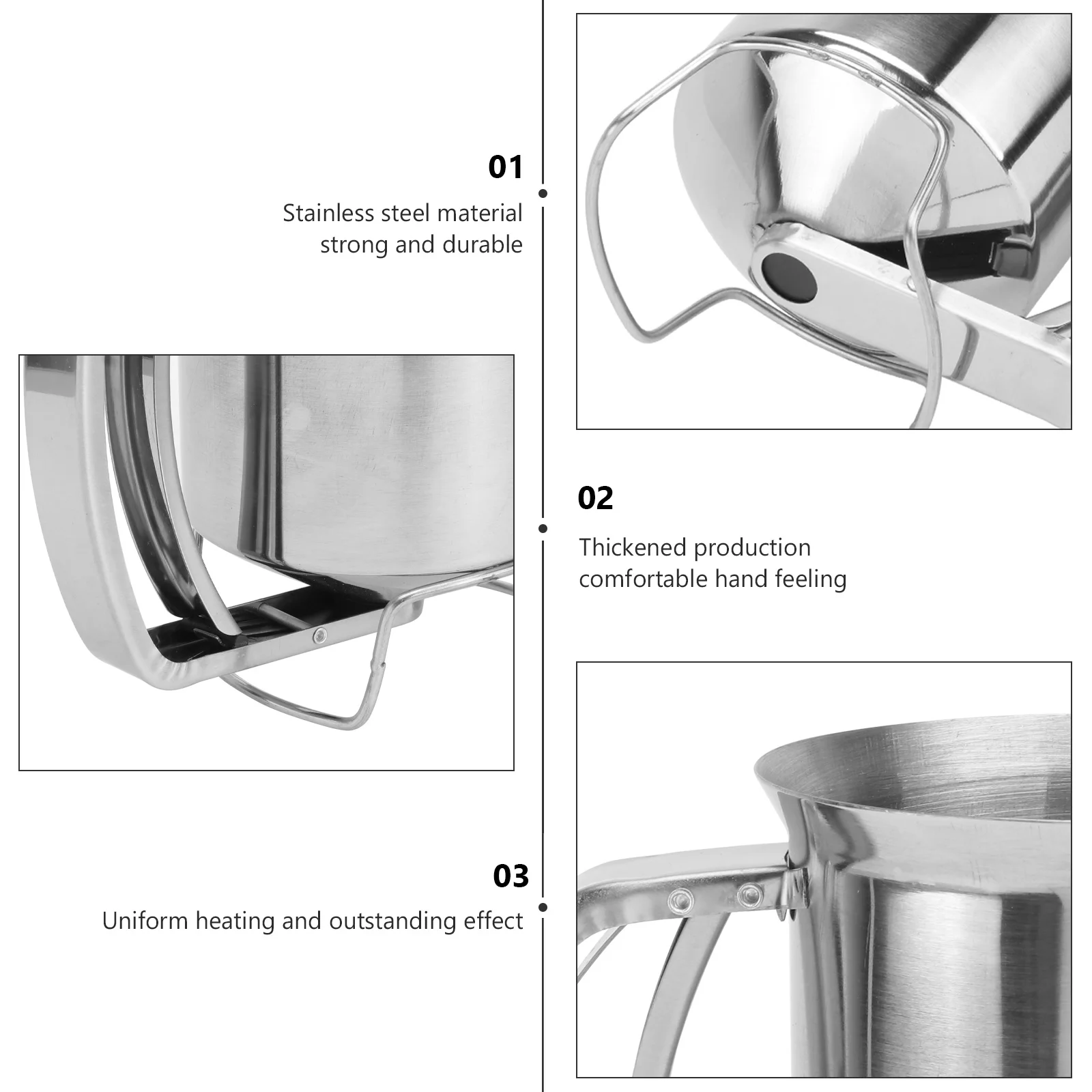 01
Stainless steel material strong and durable

02
Thickened production comfortable hand feeling

03
Uniform heating and outstanding effect