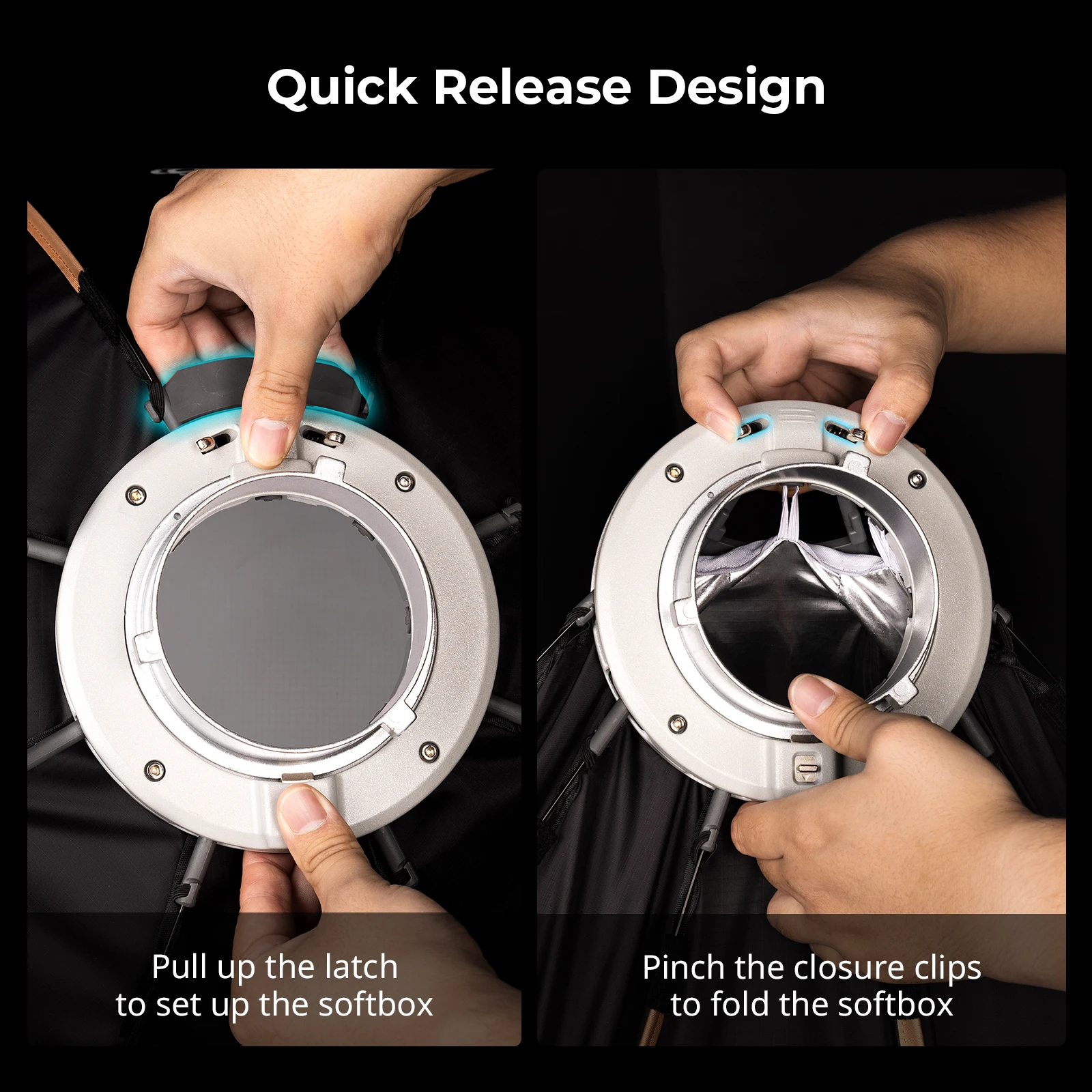 Quick Release Design

Pull up the latch
to set up the softbox

Pinch the closure clips
to fold the softbox