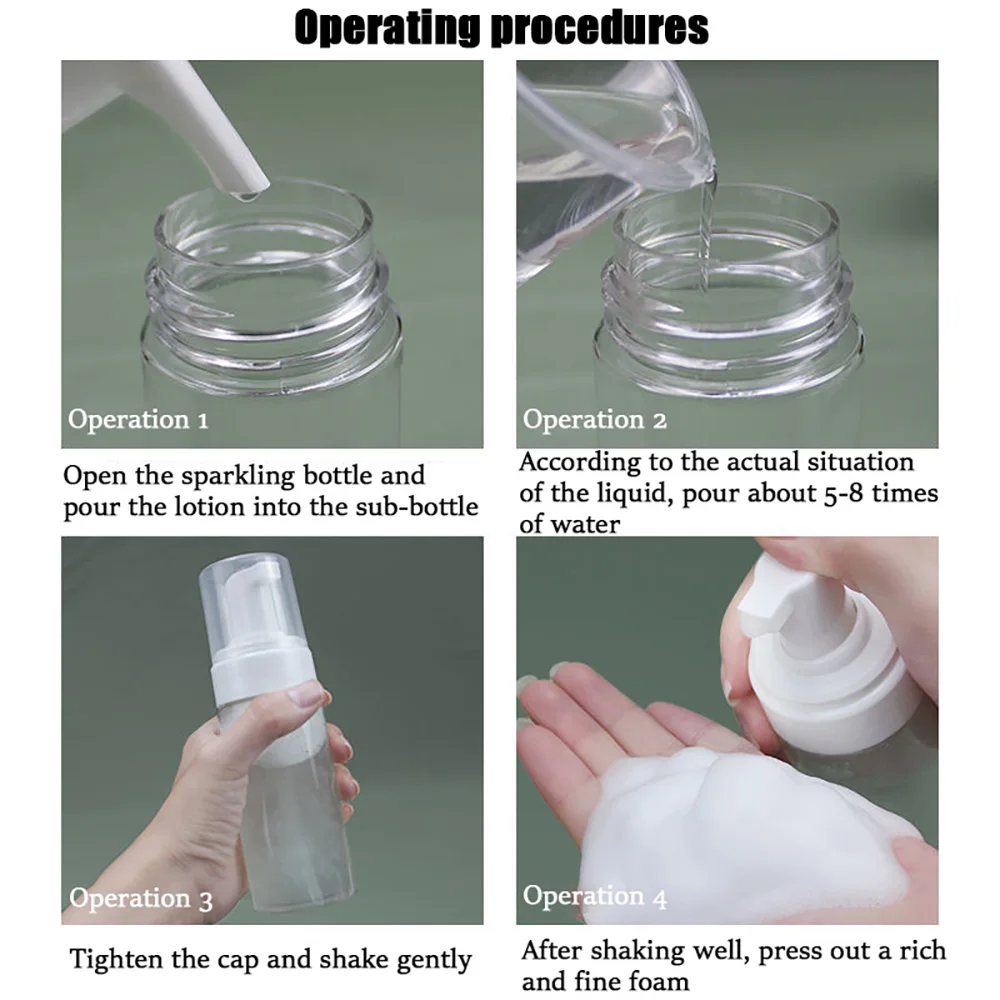 Operating procedures

Operation 1

Open the sparkling bottle and pour the lotion into the sub-bottle

Operation 2

According to the actual situation of the liquid, pour about 5-8 times of water

Operation 3

Tighten the cap and shake gently

Operation 4

After shaking well, press out a rich and fine foam