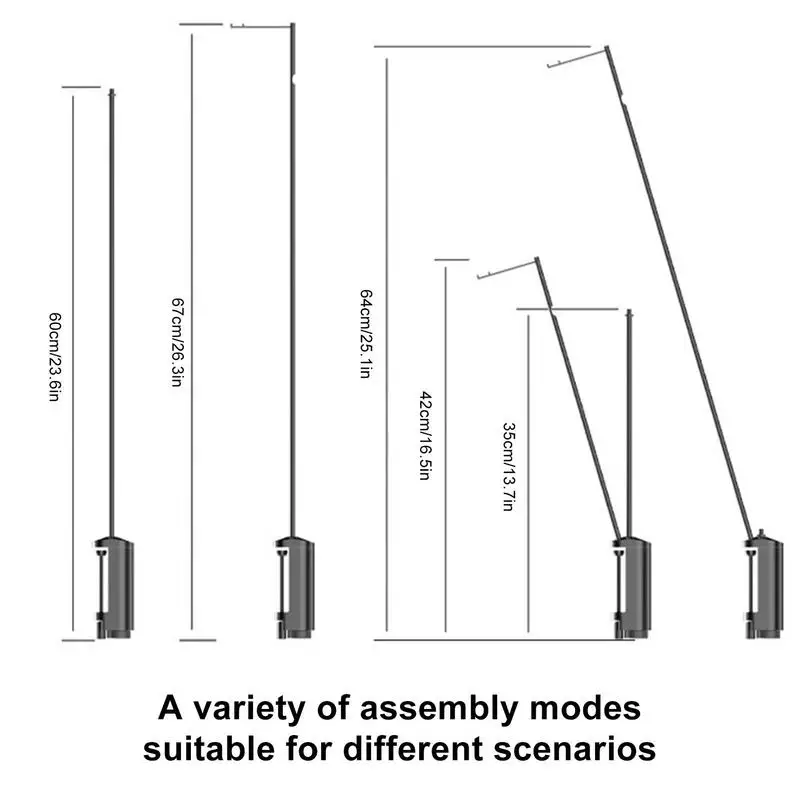 60cm/23.6in

67cm/26.3in

64cm/25.1in

42cm/16.5in

35cm/13.7in

A variety of assembly modes suitable for different scenarios