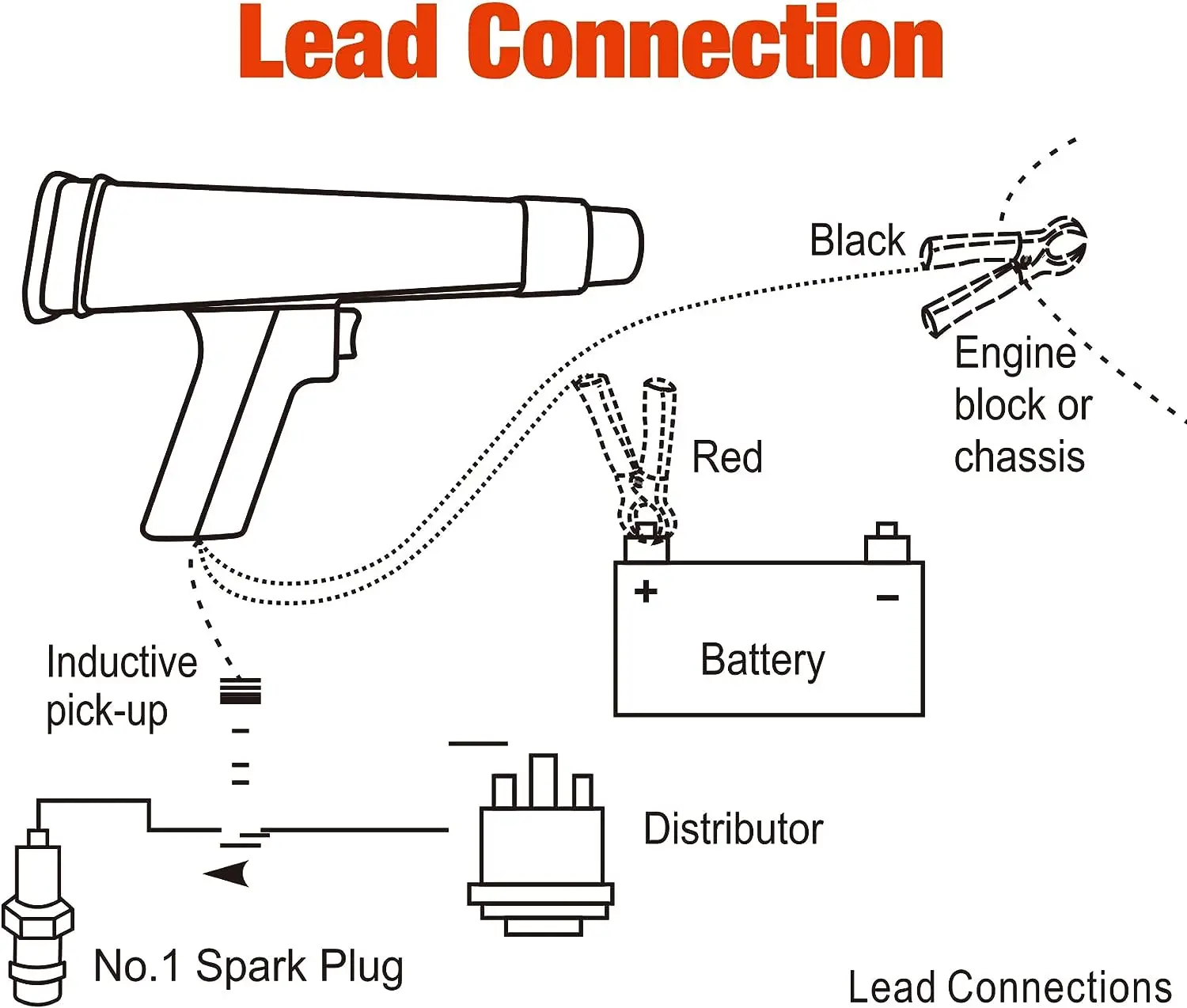 Lead Connection

Black

Engine block or chassis

Red

+

−

Battery

Inductive pick-up

Distributor

No.1 Spark Plug

Lead Connections