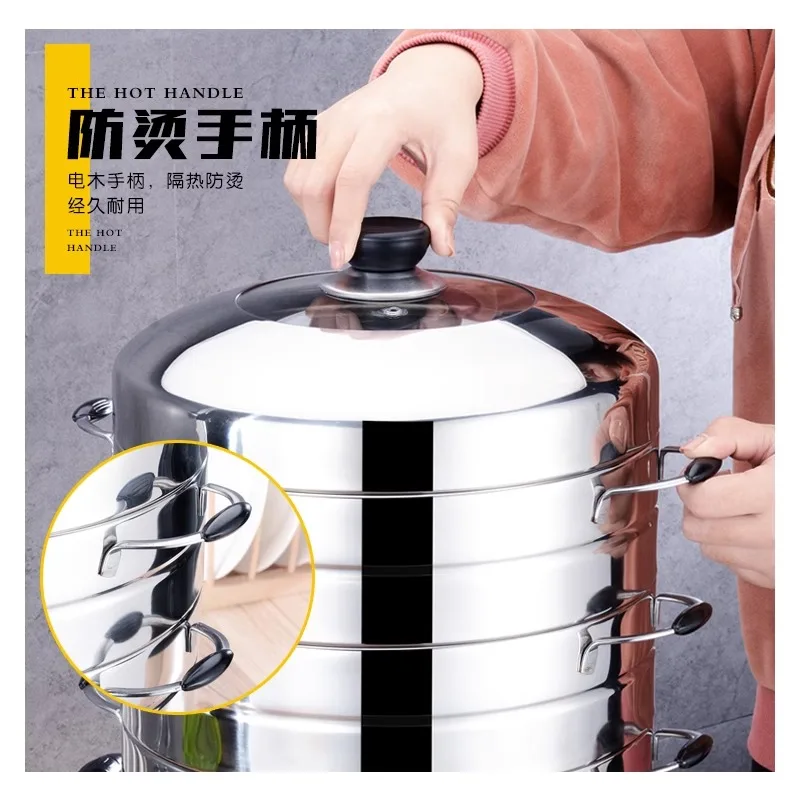 THE HOT HANDLE

防烫手柄

电木手柄，隔热防烫
经久耐用

THE HOT HANDLE