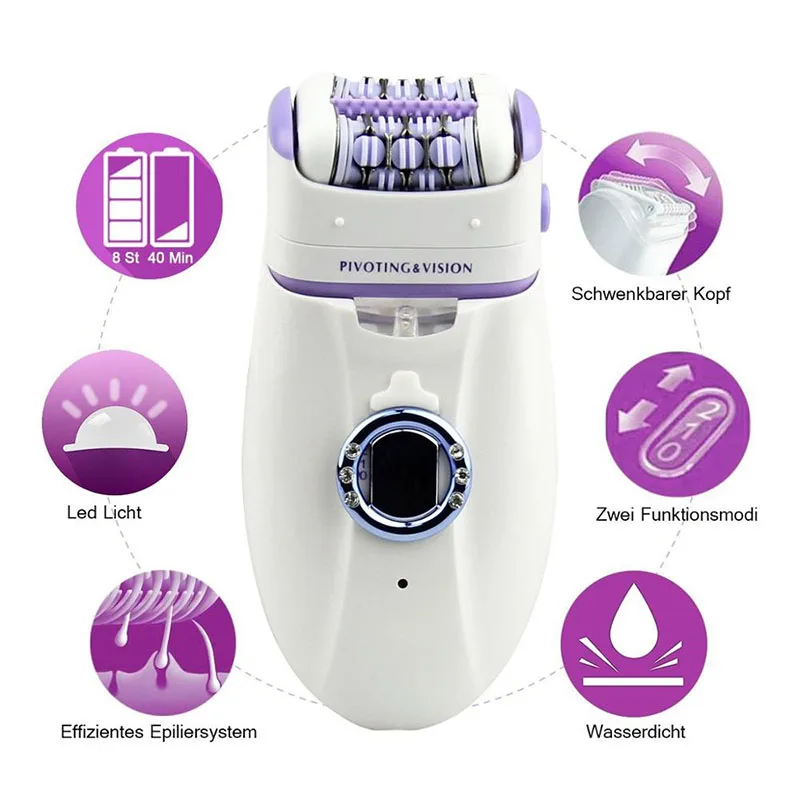 8 St 40 Min

PIVOTING&VISION

Schwenkbarer Kopf

Led Licht

2
1
0

Zwei Funktionsmodi

Effizientes Epiliersystem

Wasserdicht